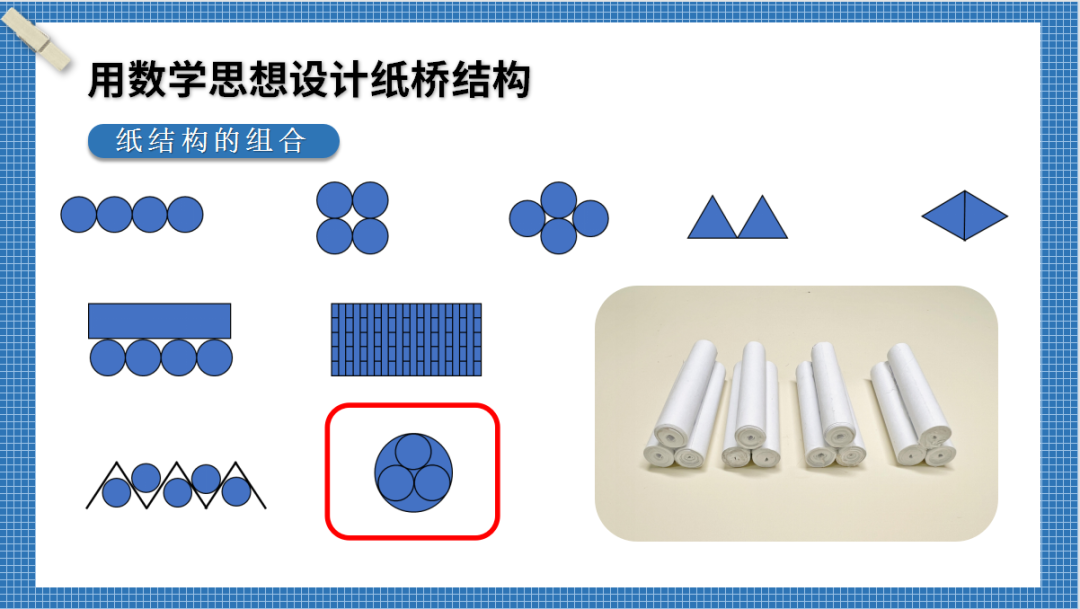 用数学思想设计纸桥结构

纸结构的组合