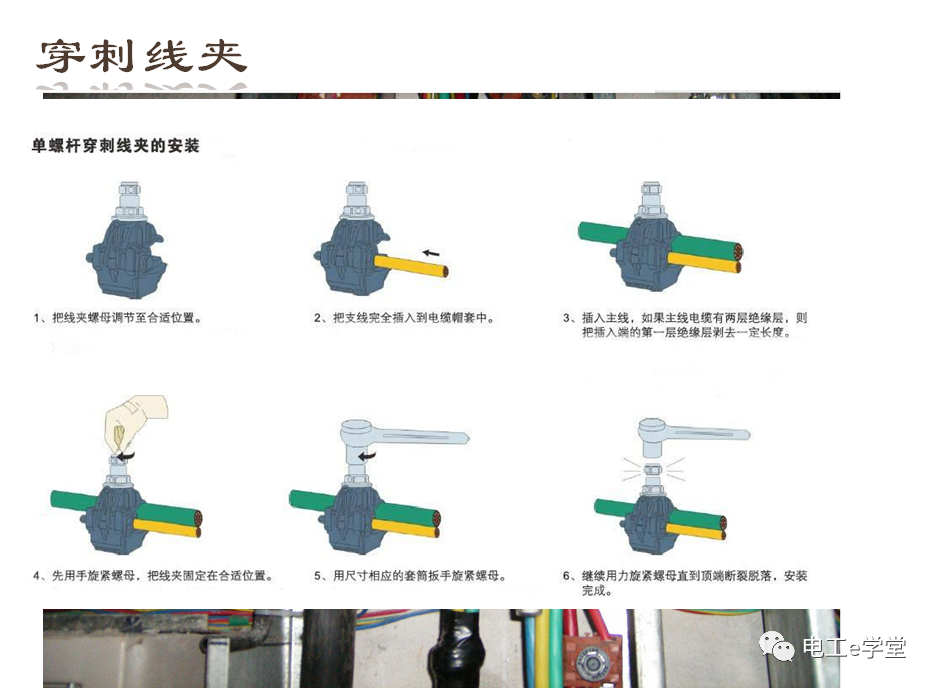 穿刺线夹

单螺杆穿刺线夹的安装

1、把线夹螺母调节至合适位置。

2、把支线完全插入到电缆帽套中。

3、插入主线，如果主线电缆有两层绝缘层，则把插入端的第一层绝缘层剥去一定长度。

4、先用手旋紧螺母，把线夹固定在合适位置。

5、用尺寸相应的套筒扳手旋紧螺母。

6、继续用力旋紧螺母直到顶端断裂脱落，安装完成。

电工e学堂