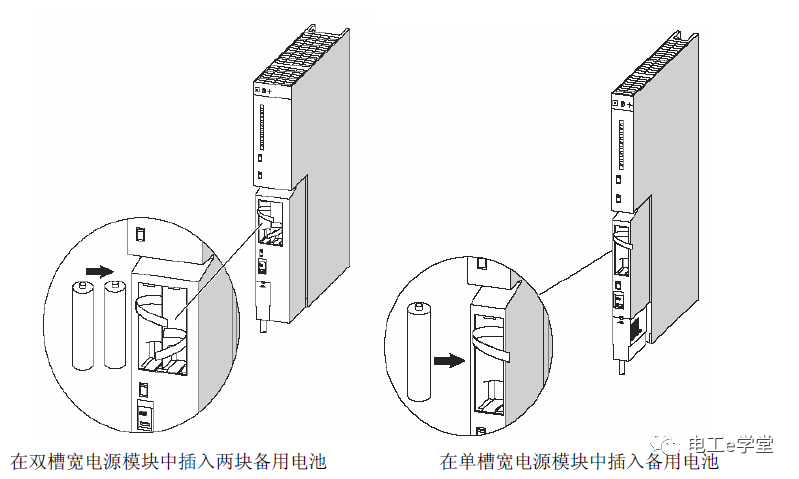 在双槽宽电源模块中插入两块备用电池

在单槽宽电源模块中插入备用电池

电工e学堂