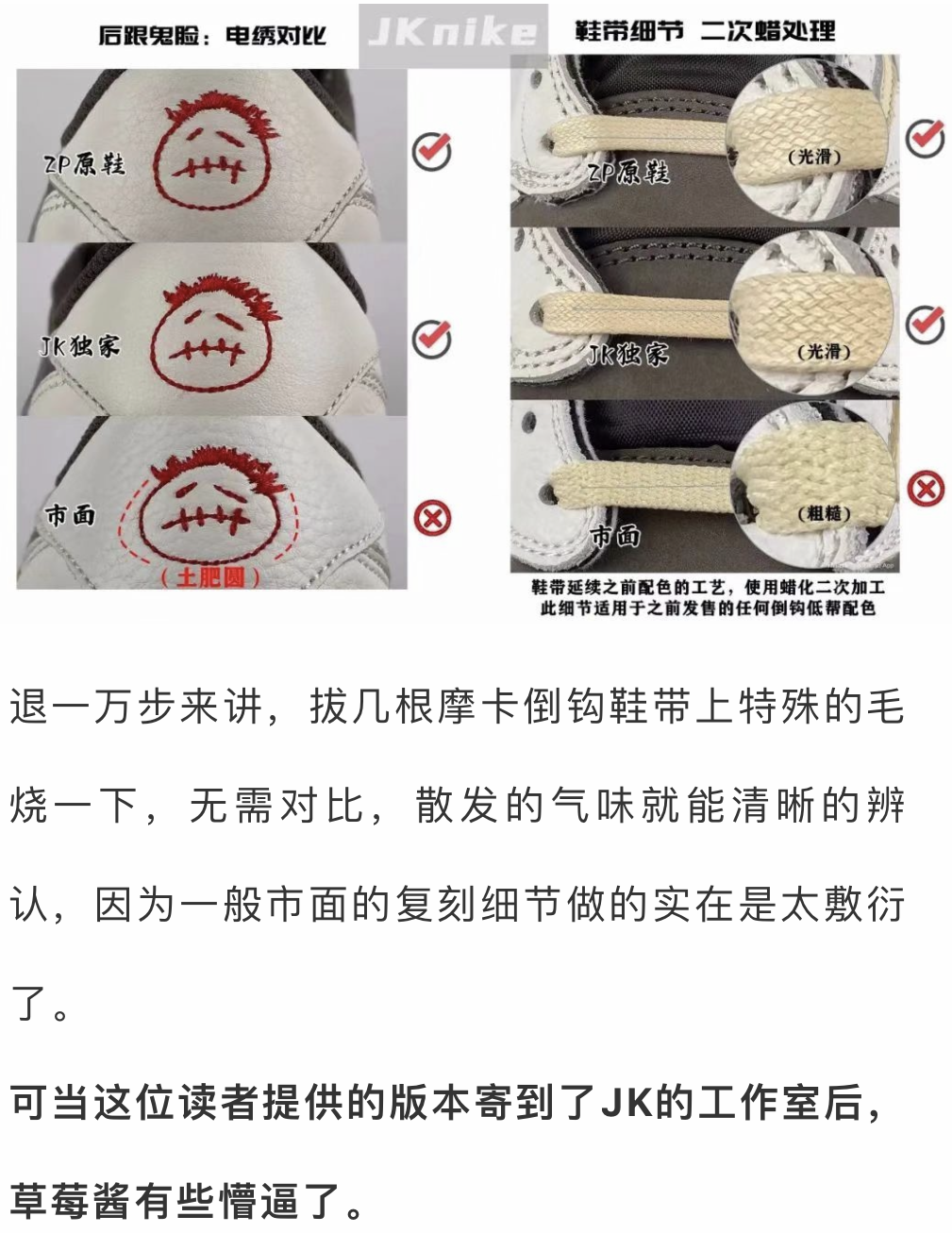 后跟鬼脸：电绣对比

JKnike

鞋带细节 二次蜡处理

ZP原鞋

JK独家

市面

（土肥圆）

ZP原鞋

（光滑）

JK独家

（光滑）

市面

（粗糙）

鞋带延续之前配色的工艺，使用蜡化二次加工
此细节适用于之前发售的任何倒钩低帮配色

退一万步来讲，拔几根摩卡倒钩鞋带上特殊的毛烧一下，无需对比，散发的气味就能清晰的辨认，因为一般市面的复刻细节做的实在是太敷衍了。

可当这位读者提供的版本寄到了JK的工作室后，草莓酱有些懵逼了。