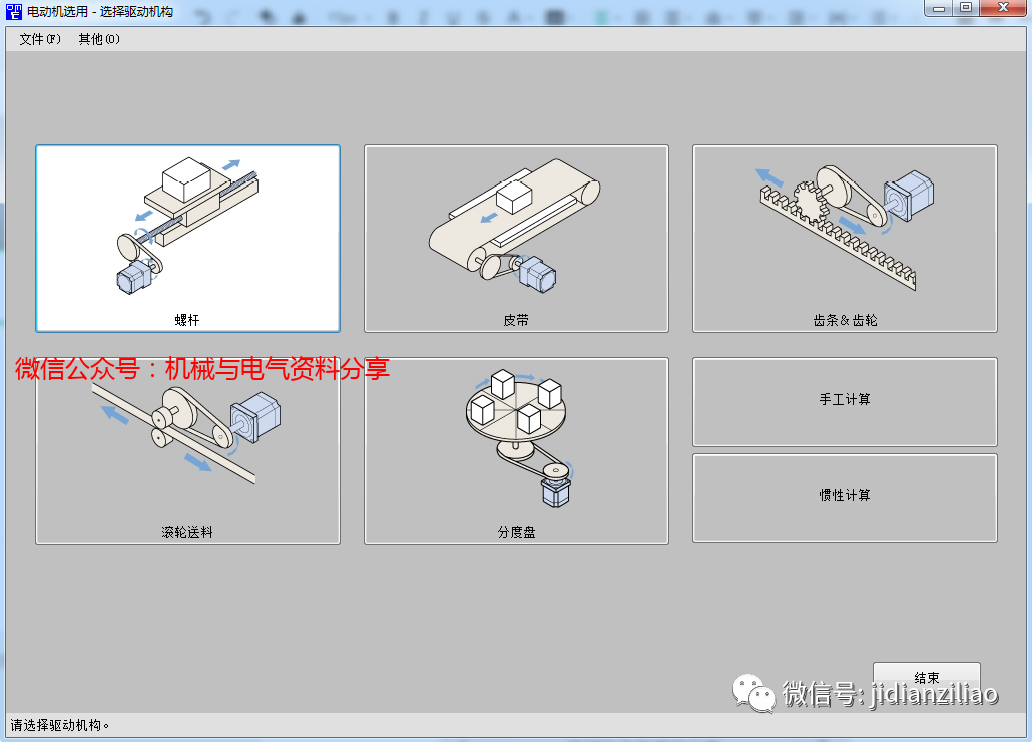 电动机选用 - 选择驱动机构

文件(F) 其他(O)

螺杆

皮带

齿条＆齿轮

微信公众号：机械与电气资料分享

滚轮送料

分度盘

手工计算

惯性计算

结束

微信号: jidianziliao

请选择驱动机构。