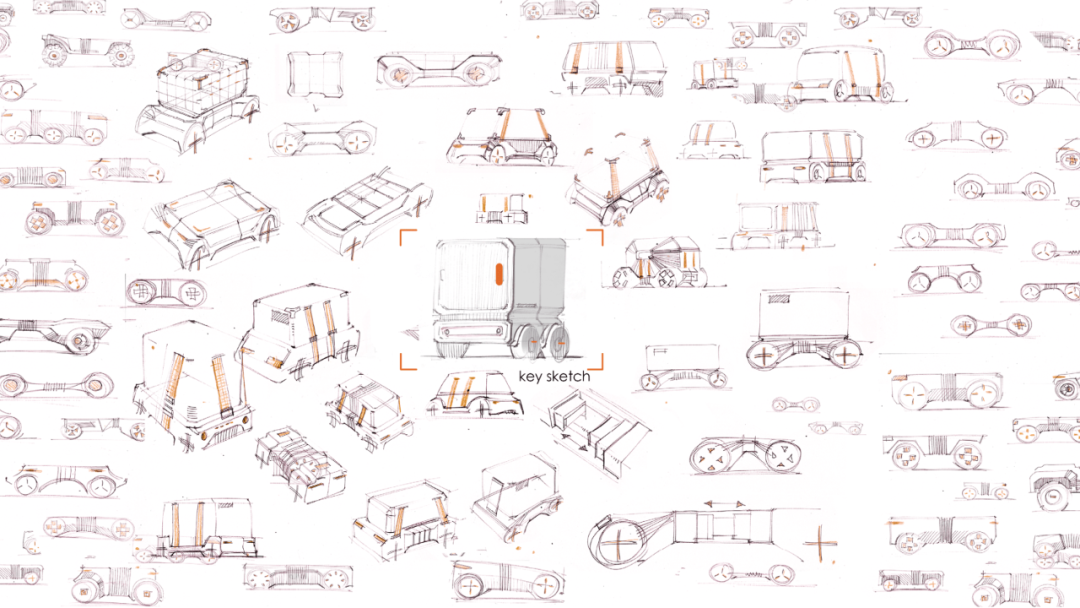 key sketch