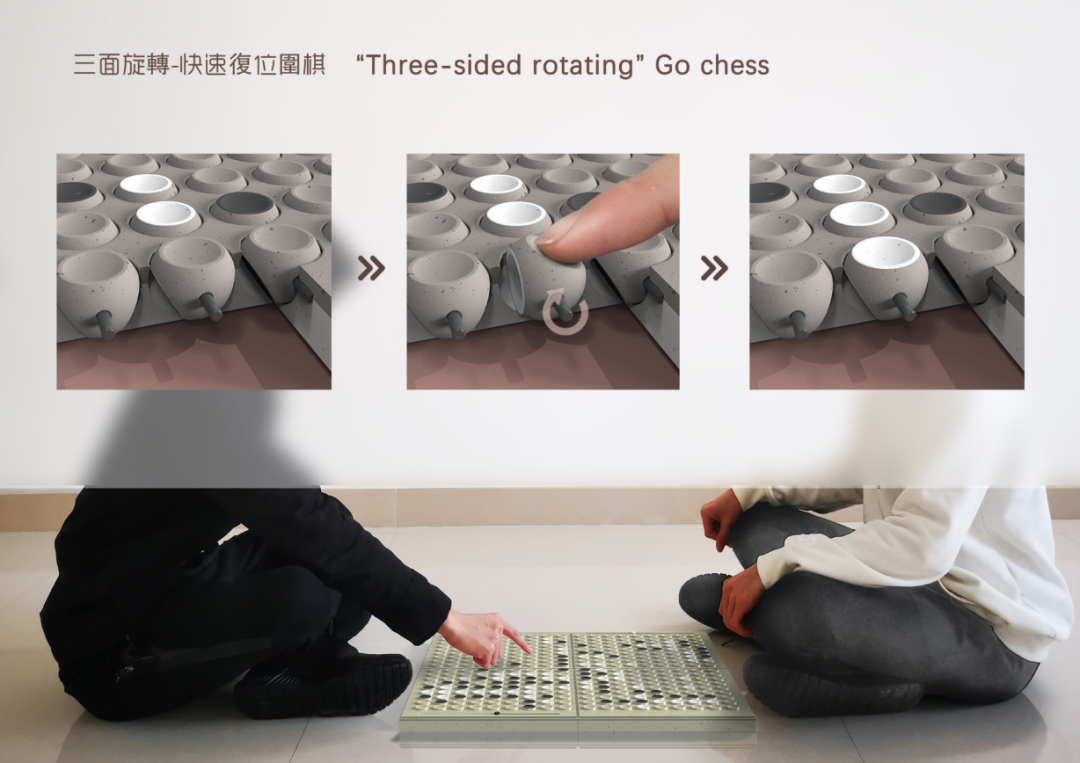 三面旋轉-快速復位圍棋 “Three-sided rotating” Go chess

»

»