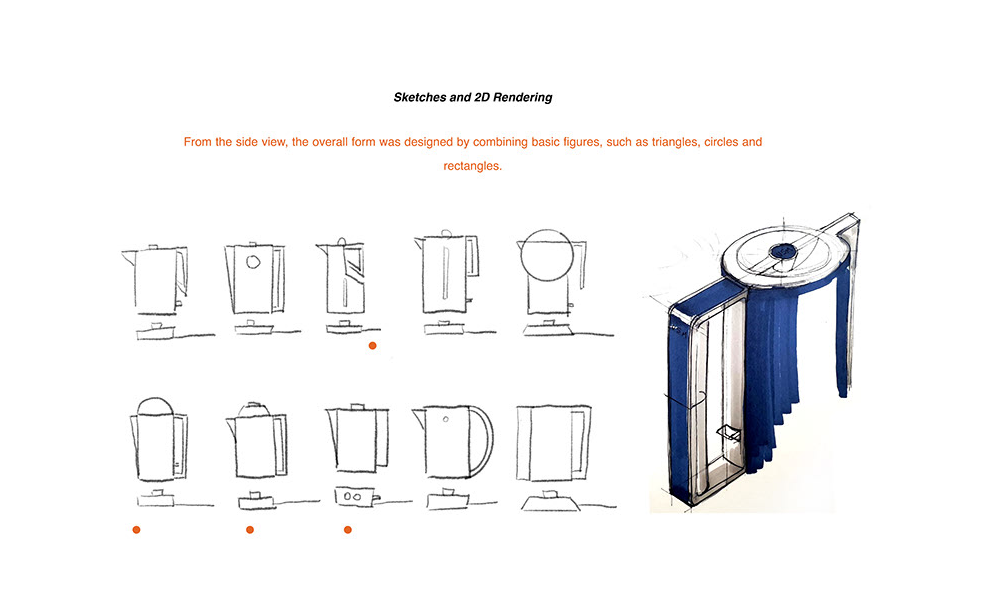 Sketches and 2D Rendering

From the side view, the overall form was designed by combining basic figures, such as triangles, circles and rectangles.