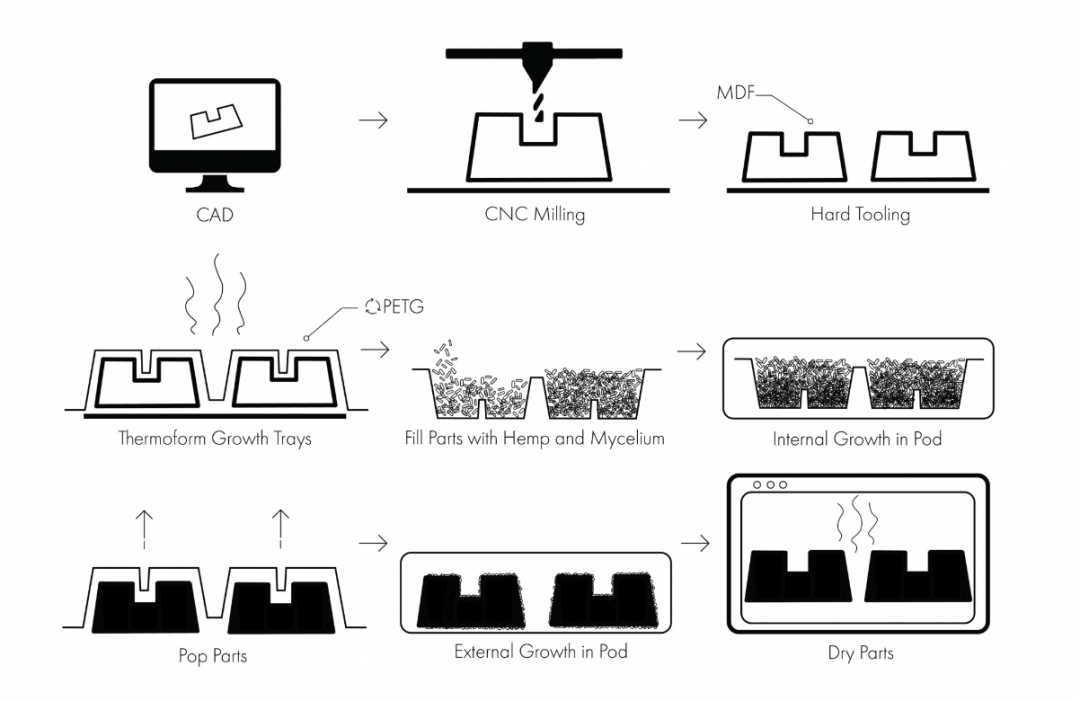 CAD

CNC Milling

MDF

Hard Tooling

PETG

Thermoform Growth Trays

Fill Parts with Hemp and Mycelium

Internal Growth in Pod

Pop Parts

External Growth in Pod

Dry Parts