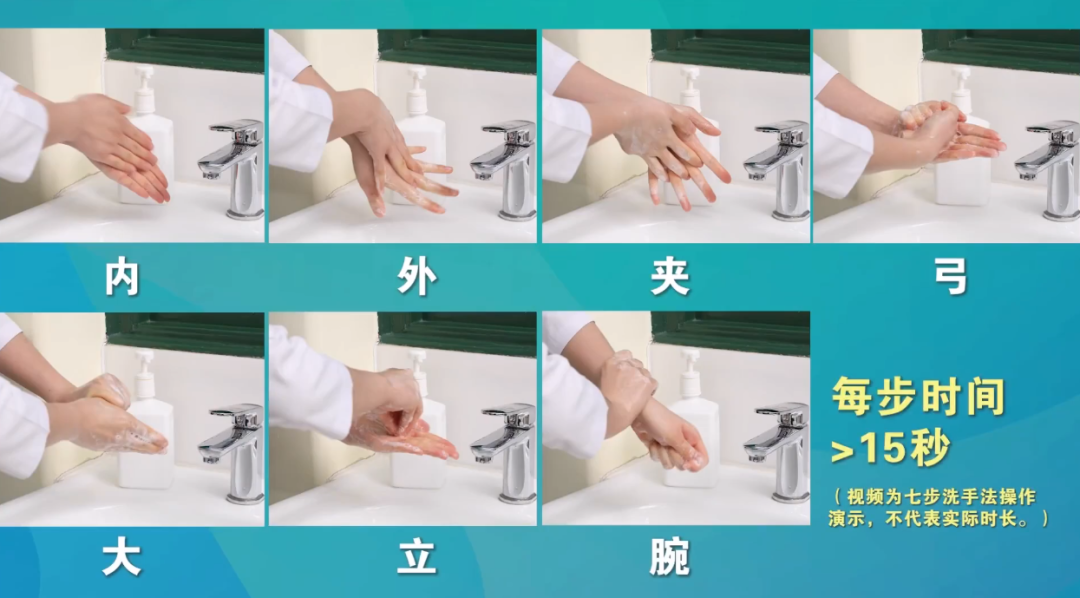 内

外

夹

弓

大

立

腕

每步时间
>15秒

（视频为七步洗手法操作演示，不代表实际时长。）