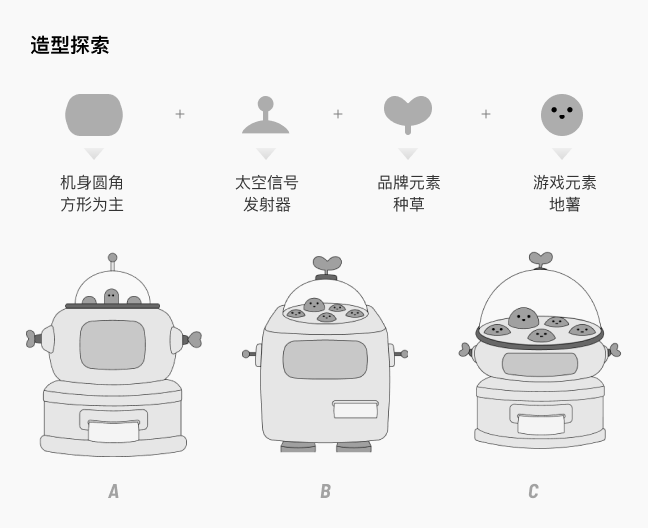 造型探索

+

+

+

机身圆角
方形为主

太空信号
发射器

品牌元素
种草

游戏元素
地薯

A

B

C