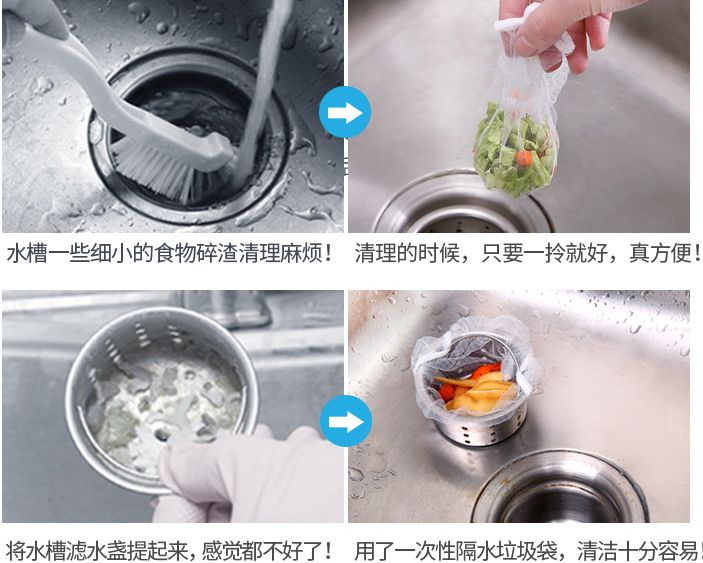 水槽一些细小的食物碎渣清理麻烦！

清理的时候，只要一拎就好，真方便！

将水槽滤水盏提起来，感觉都不好了！

用了一次性隔水垃圾袋，清洁十分容易！