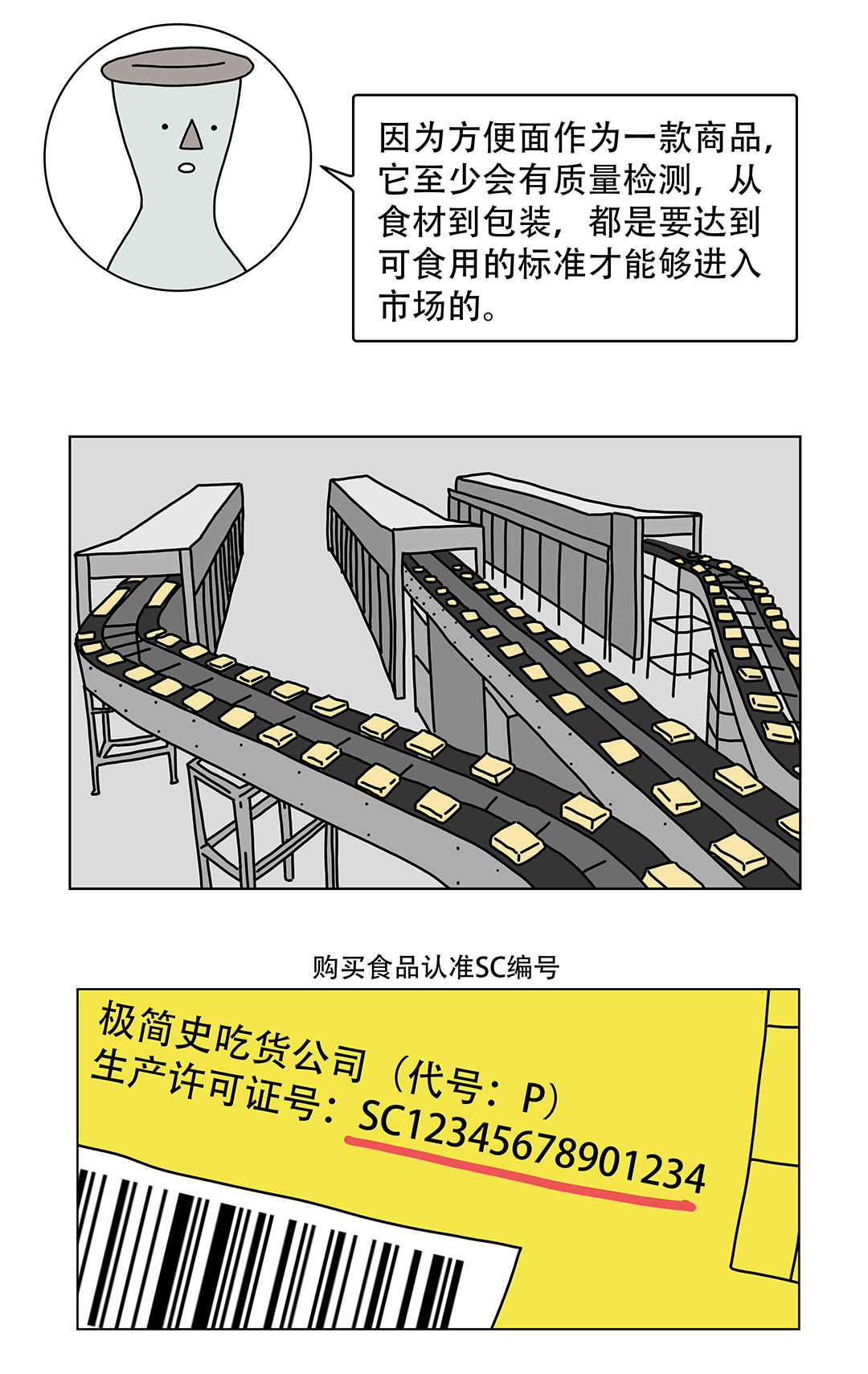 因为方便面作为一款商品，它至少会有质量检测，从食材到包装，都是要达到可食用的标准才能够进入市场的。

购买食品认准SC编号

极简史吃货公司（代号：P）
生产许可证号：SC12345678901234