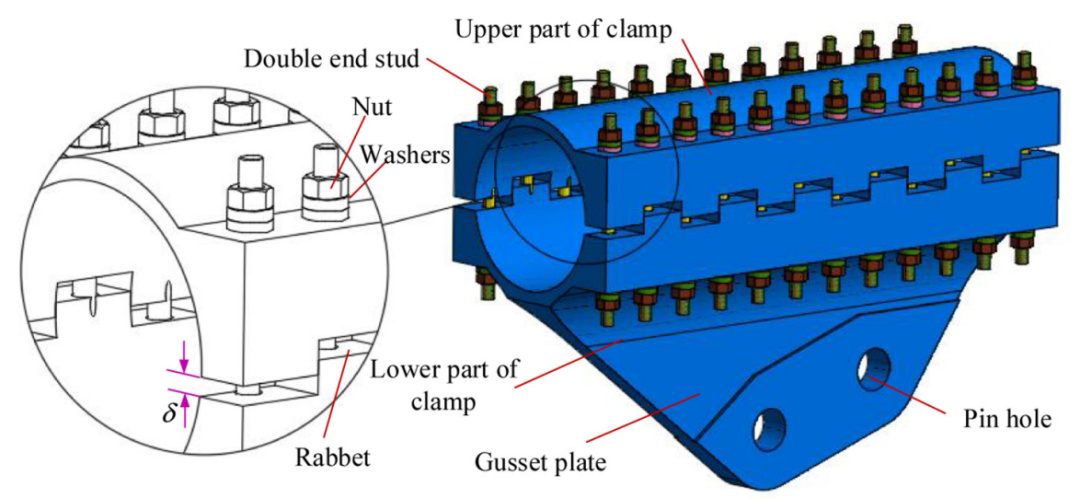 Upper part of clamp
Double end stud
Nut
Washers
$\delta$
Rabbet
Lower part of clamp
Gusset plate
Pin hole