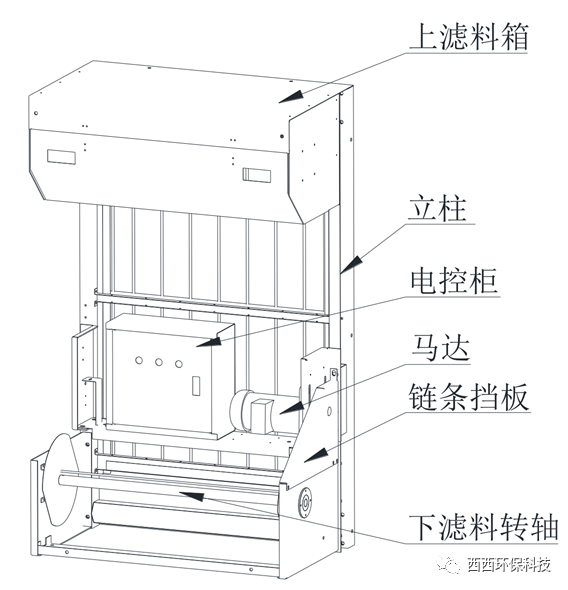 上滤料箱

立柱

电控柜

马达

链条挡板

下滤料转轴

西西环保科技