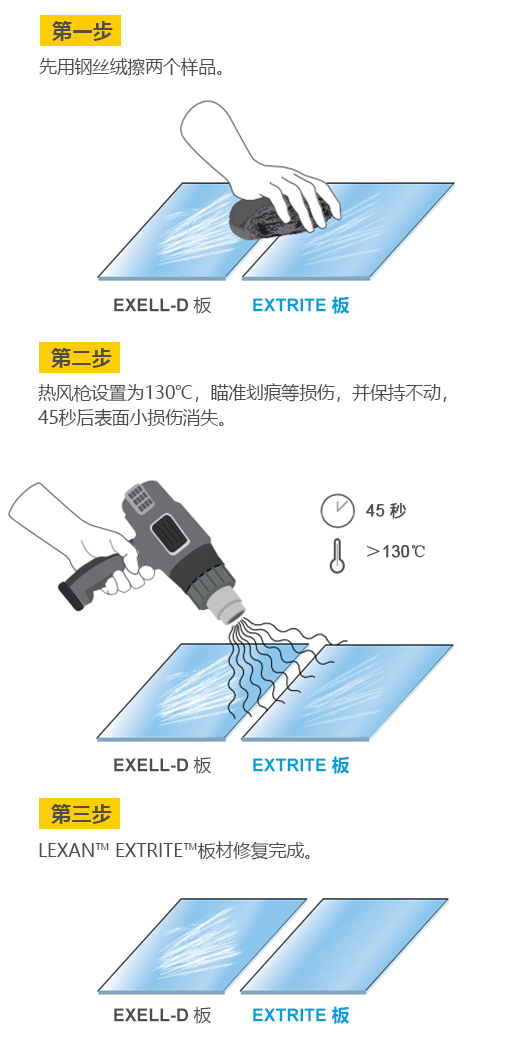 第一步

先用钢丝绒擦两个样品。

EXELL-D 板　EXTRITE 板

第二步

热风枪设置为130℃，瞄准划痕等损伤，并保持不动，45秒后表面小损伤消失。

45 秒

＞130℃

EXELL-D 板　EXTRITE 板

第三步

LEXAN™ EXTRITE™板材修复完成。

EXELL-D 板　EXTRITE 板