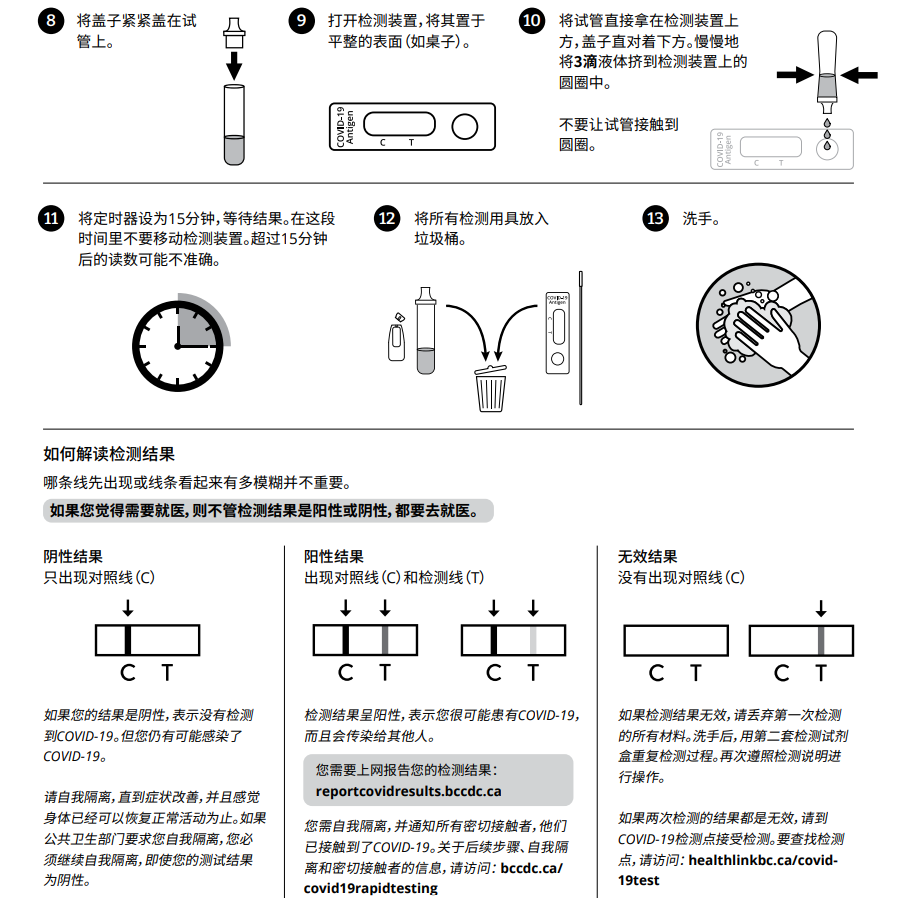 8 将盖子紧紧盖在试管上。

9 打开检测装置，将其置于平整的表面（如桌子）。

COVID-19 Antigen C T

10 将试管直接拿在检测装置上方，盖子直对着下方。慢慢地将3滴液体挤到检测装置上的圆圈中。

不要让试管接触到圆圈。

COVID-19 Antigen C T

11 将定时器设为15分钟，等待结果。在这段时间里不要移动检测装置。超过15分钟后的读数可能不准确。

12 将所有检测用具放入垃圾桶。

COVID-19 Antigen

13 洗手。

如何解读检测结果

哪条线先出现或线条看起来有多模糊并不重要。

如果您觉得需要就医，则不管检测结果是阳性或阴性，都要去就医。

阴性结果
只出现对照线（C）

C T

如果您的结果是阴性，表示没有检测到COVID-19。但您仍有可能感染了COVID-19。

请自我隔离，直到症状改善，并且感觉身体已经可以恢复正常活动为止。如果公共卫生部门要求您自我隔离，您必须继续自我隔离，即使您的测试结果为阴性。

阳性结果
出现对照线（C）和检测线（T）

C T C T

检测结果呈阳性，表示您很可能患有COVID-19，而且会传染给其他人。

您需要上网报告您的检测结果：
reportcovidresults.bccdc.ca

您需自我隔离，并通知所有密切接触者，他们已接触到了COVID-19。关于后续步骤、自我隔离和密切接触者的信息，请访问：bccdc.ca/covid19rapidtesting

无效结果
没有出现对照线（C）

C T C T

如果检测结果无效，请丢弃第一次检测的所有材料。洗手后，用第二套检测试剂盒重复检测过程。再次遵照检测说明进行操作。

如果两次检测的结果都是无效，请到COVID-19检测点接受检测。要查找检测点，请访问：healthlinkbc.ca/covid-19test