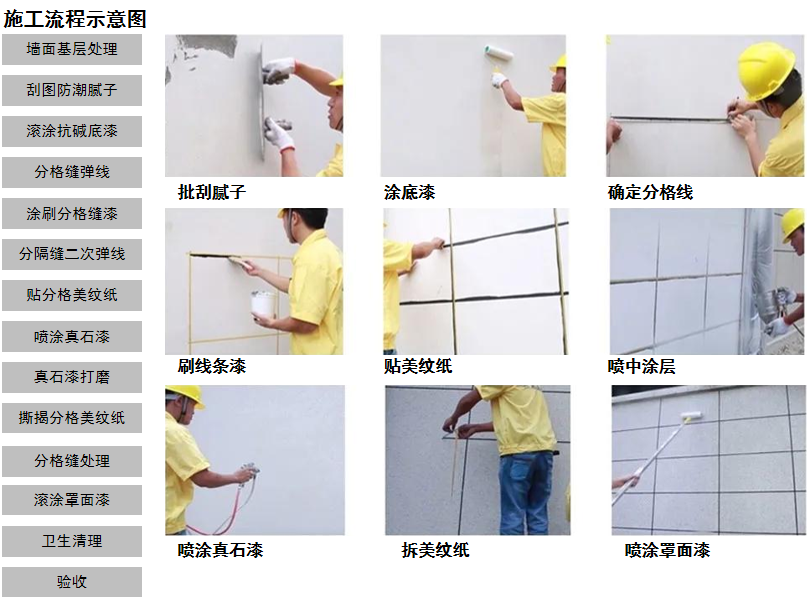 施工流程示意图

墙面基层处理

刮图防潮腻子

滚涂抗碱底漆

分格缝弹线

涂刷分格缝漆

分隔缝二次弹线

贴分格美纹纸

喷涂真石漆

真石漆打磨

撕揭分格美纹纸

分格缝处理

滚涂罩面漆

卫生清理

验收

批刮腻子

涂底漆

确定分格线

刷线条漆

贴美纹纸

喷中涂层

喷涂真石漆

拆美纹纸

喷涂罩面漆