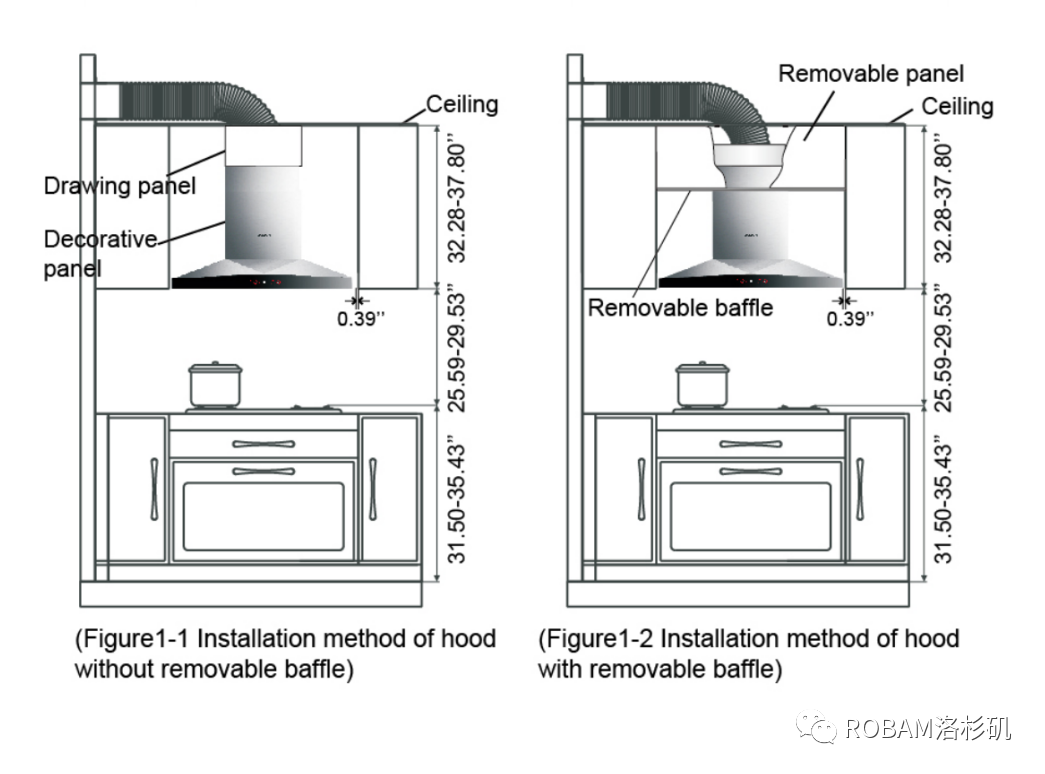 Ceiling
Drawing panel
Decorative panel
32.28-37.80"
0.39"
25.59-29.53"
31.50-35.43"

(Figure1-1 Installation method of hood without removable baffle)

Removable panel
Ceiling
Removable baffle
32.28-37.80"
0.39"
25.59-29.53"
31.50-35.43"

(Figure1-2 Installation method of hood with removable baffle)

ROBAM洛杉矶