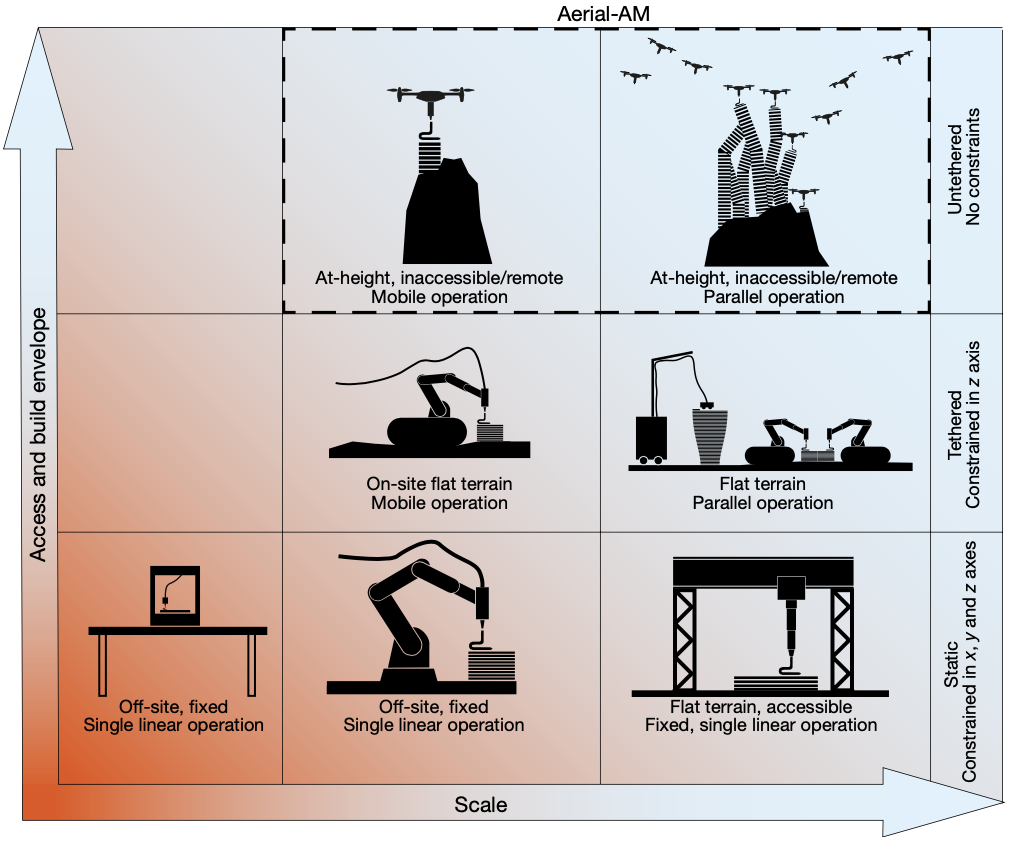 Aerial-AM

Access and build envelope

At-height, inaccessible/remote
Mobile operation

At-height, inaccessible/remote
Parallel operation

Untethered
No constraints

On-site flat terrain
Mobile operation

Flat terrain
Parallel operation

Tethered
Constrained in $z$ axis

Off-site, fixed
Single linear operation

Off-site, fixed
Single linear operation

Flat terrain, accessible
Fixed, single linear operation

Static
Constrained in $x$, $y$ and $z$ axes

Scale