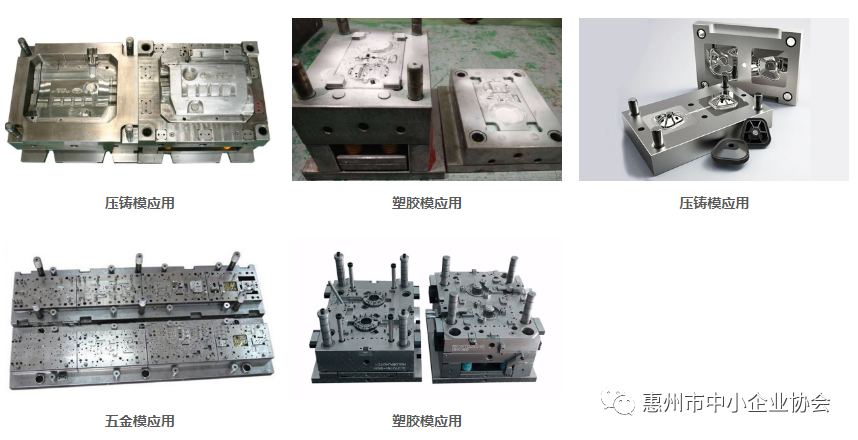 压铸模应用

塑胶模应用

压铸模应用

五金模应用

塑胶模应用

惠州市中小企业协会