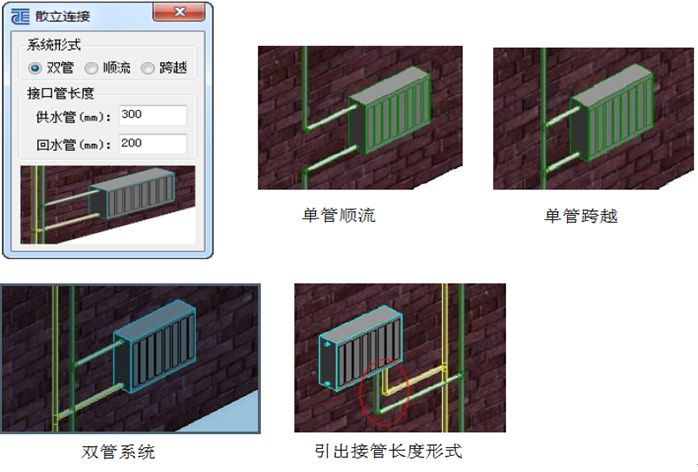 散立连接

系统形式

双管 顺流 跨越

接口管长度

供水管(mm): 300

回水管(mm): 200

单管顺流

单管跨越

双管系统

引出接管长度形式