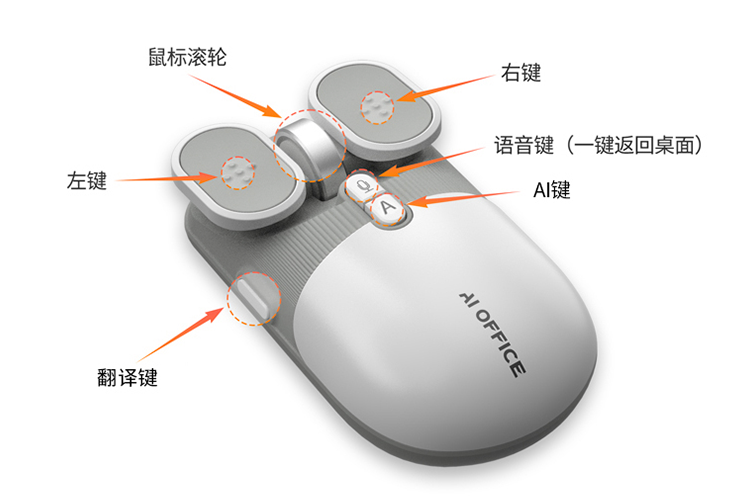 鼠标滚轮

右键

语音键（一键返回桌面）

左键

AI键

A

AI OFFICE

翻译键