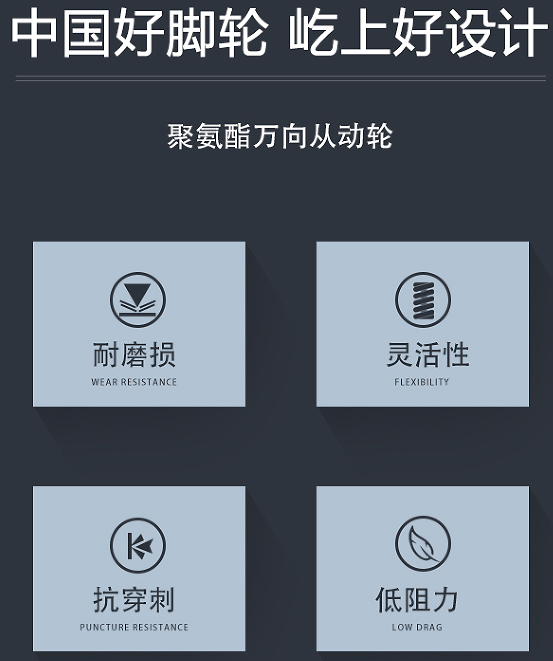 中国好脚轮 屹上好设计

聚氨酯万向从动轮

耐磨损
WEAR RESISTANCE

灵活性
FLEXIBILITY

抗穿刺
PUNCTURE RESISTANCE

低阻力
LOW DRAG