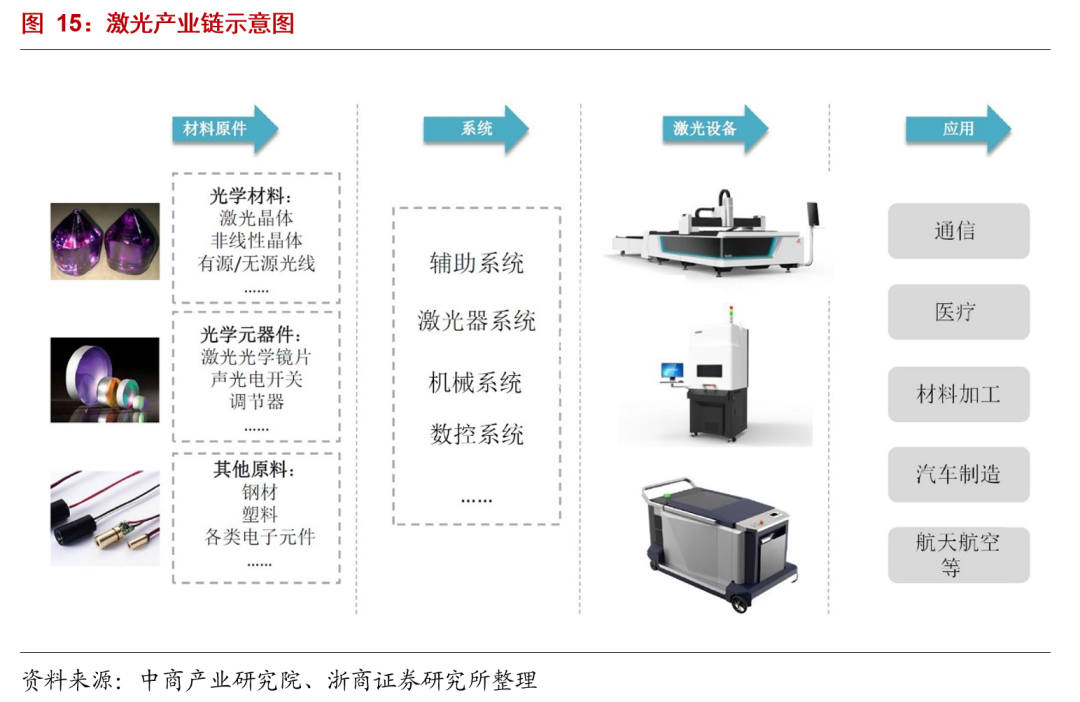 图 15：激光产业链示意图

材料原件

光学材料：
激光晶体
非线性晶体
有源/无源光线
……

光学元器件：
激光光学镜片
声光电开关
调节器
……

其他原料：
钢材
塑料
各类电子元件
……

系统

辅助系统
激光器系统
机械系统
数控系统
……

激光设备

应用

通信
医疗
材料加工
汽车制造
航天航空等

资料来源：中商产业研究院、浙商证券研究所整理