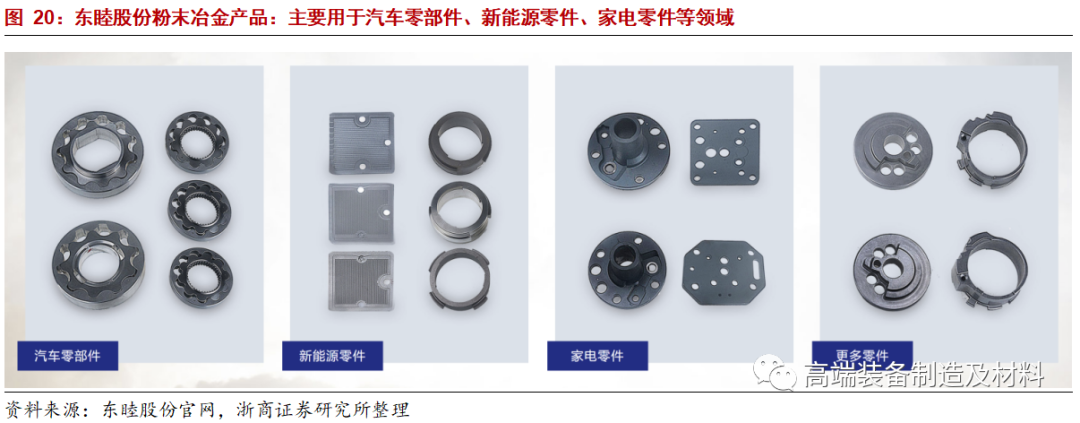 图 20：东睦股份粉末冶金产品：主要用于汽车零部件、新能源零件、家电零件等领域

汽车零部件

新能源零件

家电零件

更多零件

高端装备制造及材料

资料来源：东睦股份官网，浙商证券研究所整理