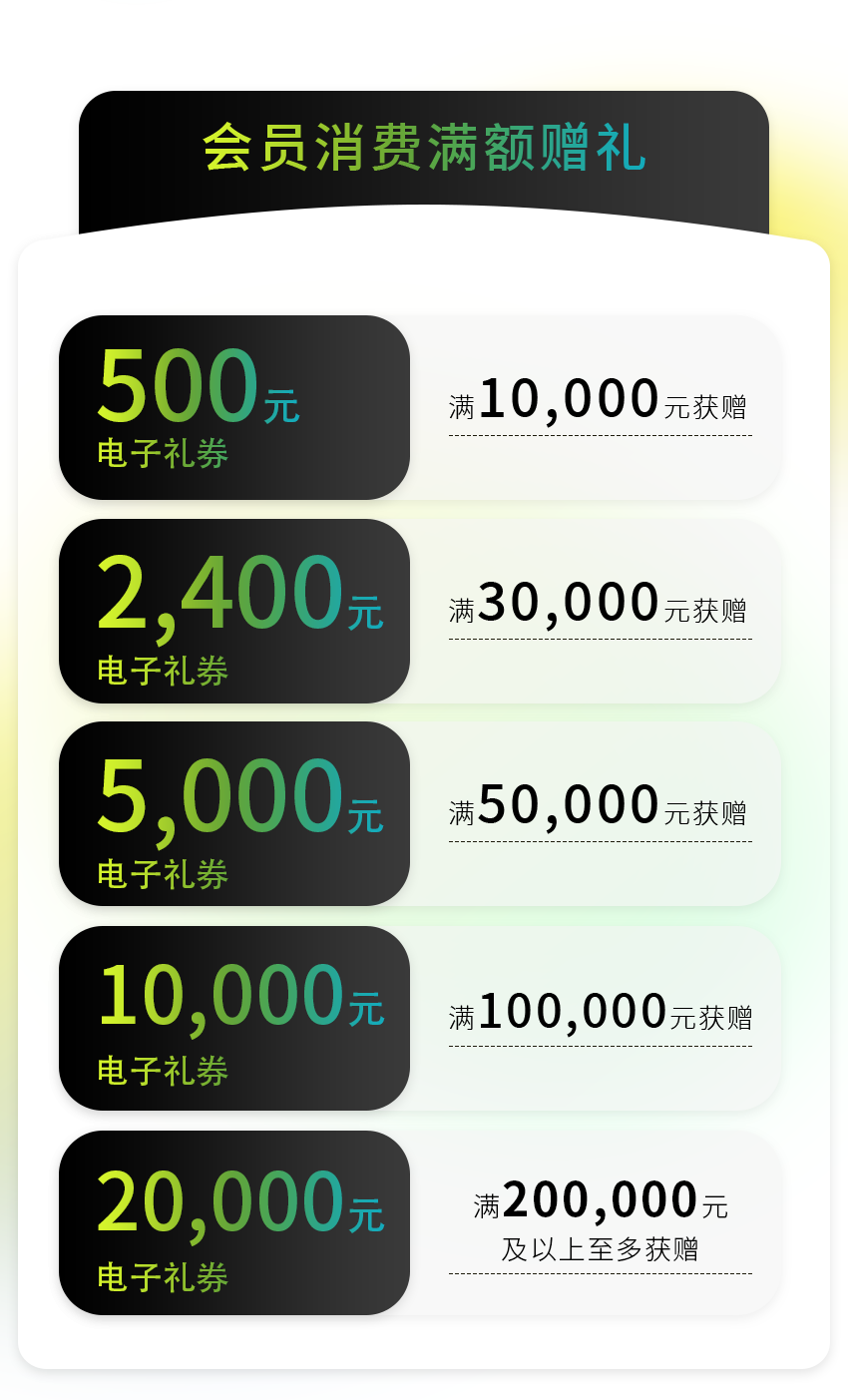 会员消费满额赠礼

500元
电子礼券

满10,000元获赠

2,400元
电子礼券

满30,000元获赠

5,000元
电子礼券

满50,000元获赠

10,000元
电子礼券

满100,000元获赠

20,000元
电子礼券

满200,000元
及以上至多获赠