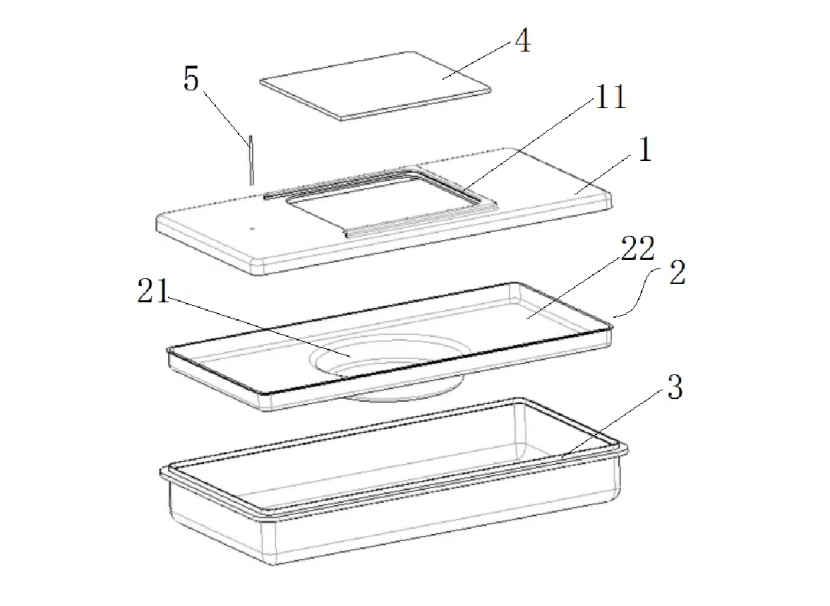 4
5
11
1
22
2
21
3