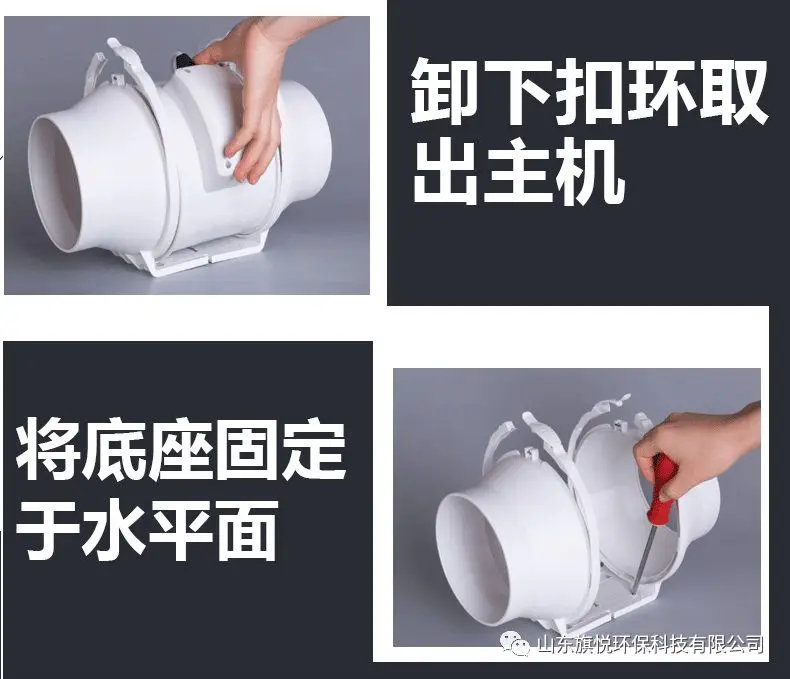 卸下扣环取出主机

将底座固定于水平面

山东旗悦环保科技有限公司