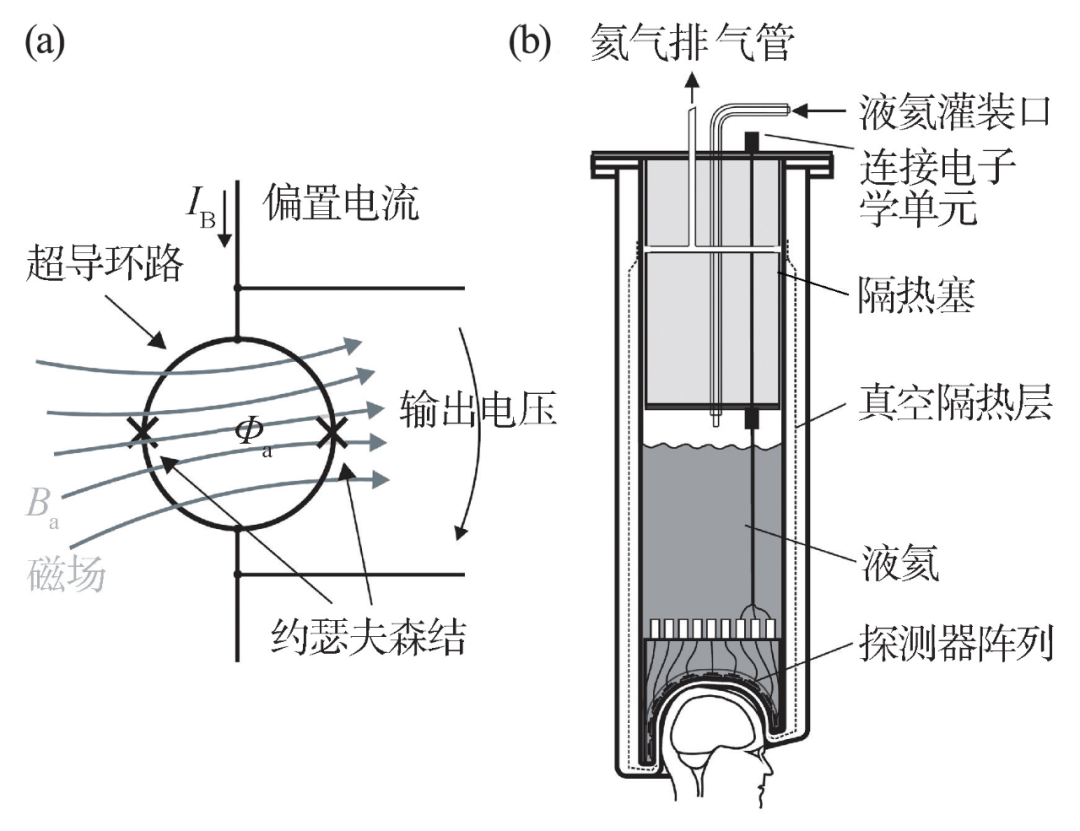 (a)

$I_B$ 偏置电流

超导环路

$\Phi_a$

输出电压

$B_a$

磁场

约瑟夫森结

(b) 氦气排气管

液氦灌装口

连接电子学单元

隔热塞

真空隔热层

液氦

探测器阵列