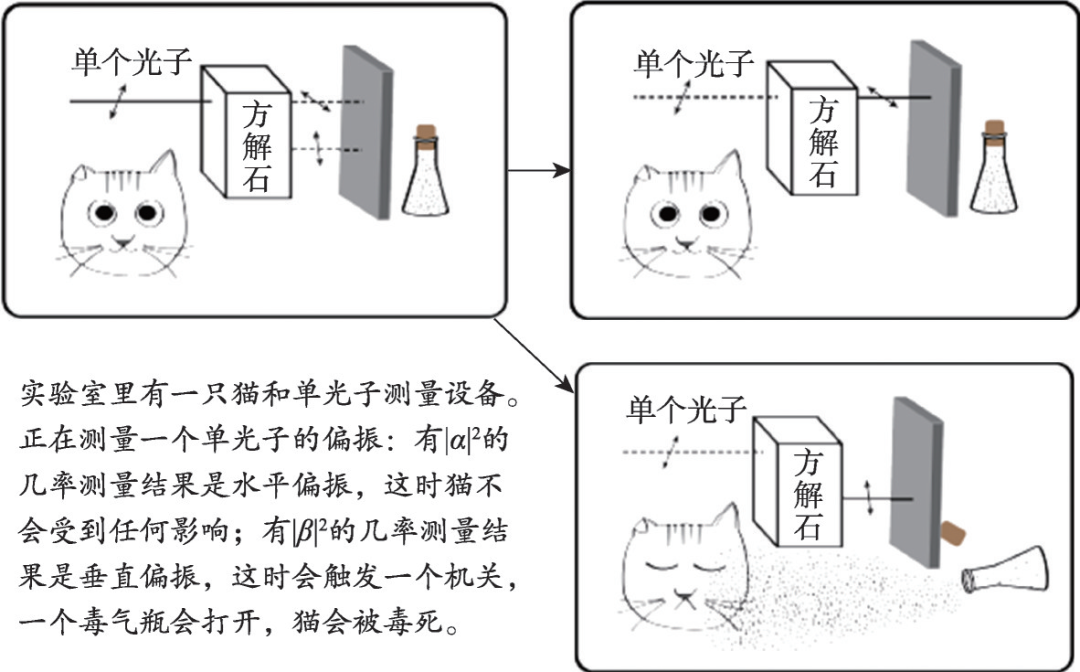 单个光子

方解石

单个光子

方解石

实验室里有一只猫和单光子测量设备。正在测量一个单光子的偏振：有$|\alpha|^2$的几率测量结果是水平偏振，这时猫不会受到任何影响；有$|\beta|^2$的几率测量结果是垂直偏振，这时会触发一个机关，一个毒气瓶会打开，猫会被毒死。

单个光子

方解石