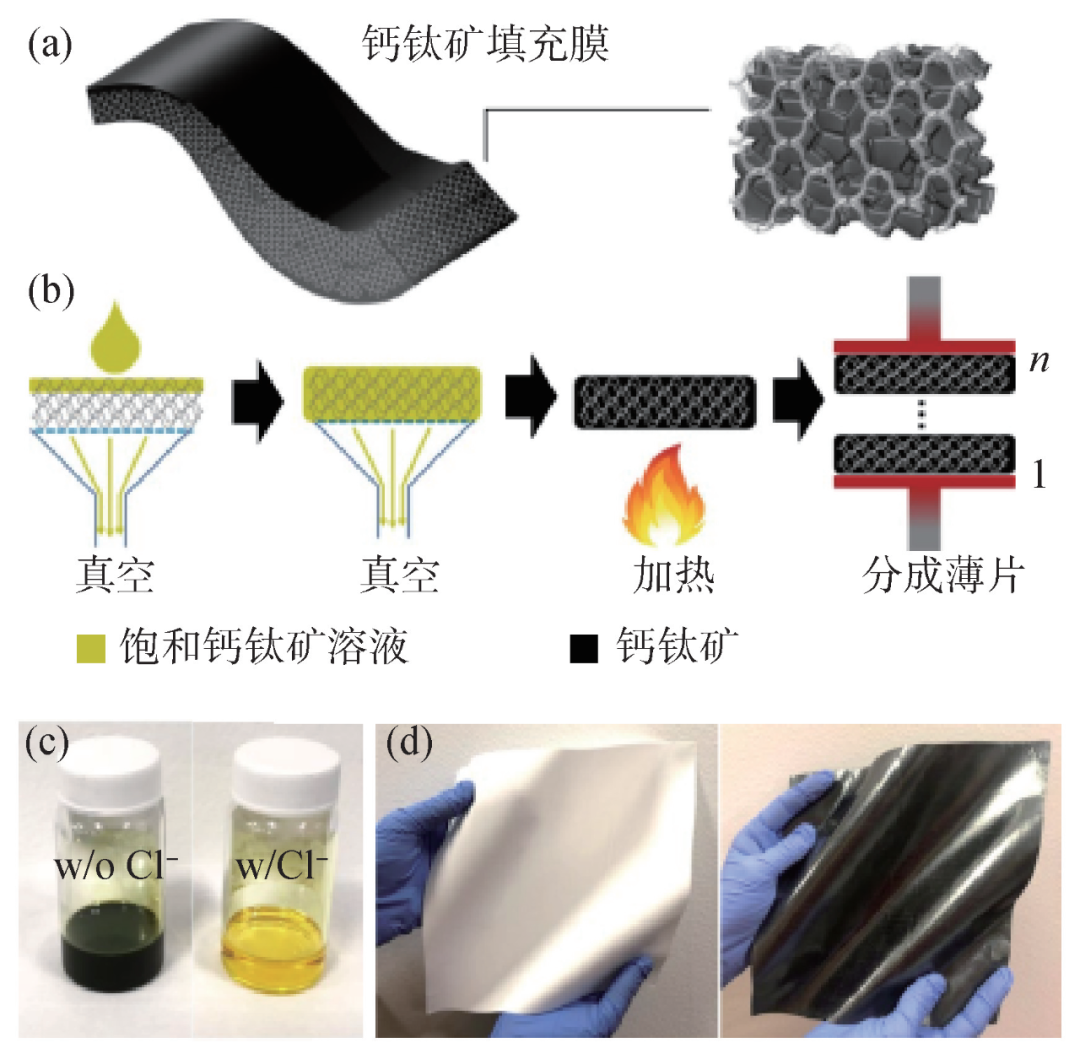 (a)

钙钛矿填充膜

(b)

$n$

1

真空

真空

加热

分成薄片

饱和钙钛矿溶液

钙钛矿

(c)

w/o $Cl^-$

w/$Cl^-$

(d)