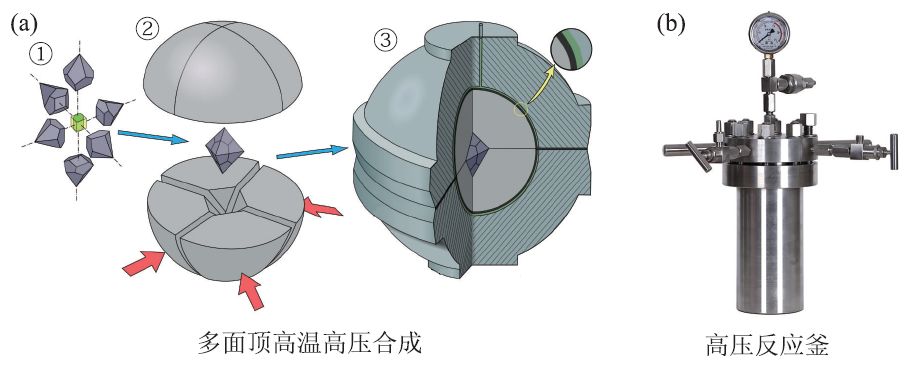 (a)

①

②

③

多面顶高温高压合成

(b)

高压反应釜