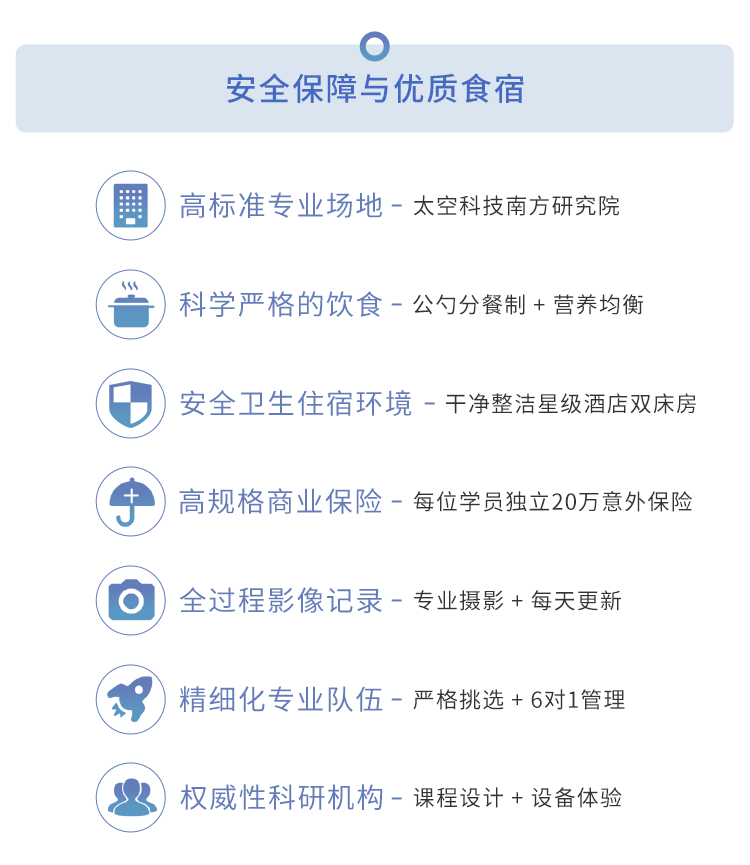 安全保障与优质食宿

高标准专业场地 - 太空科技南方研究院

科学严格的饮食 - 公勺分餐制 + 营养均衡

安全卫生住宿环境 - 干净整洁星级酒店双床房

高规格商业保险 - 每位学员独立20万意外保险

全过程影像记录 - 专业摄影 + 每天更新

精细化专业队伍 - 严格挑选 + 6对1管理

权威性科研机构 - 课程设计 + 设备体验