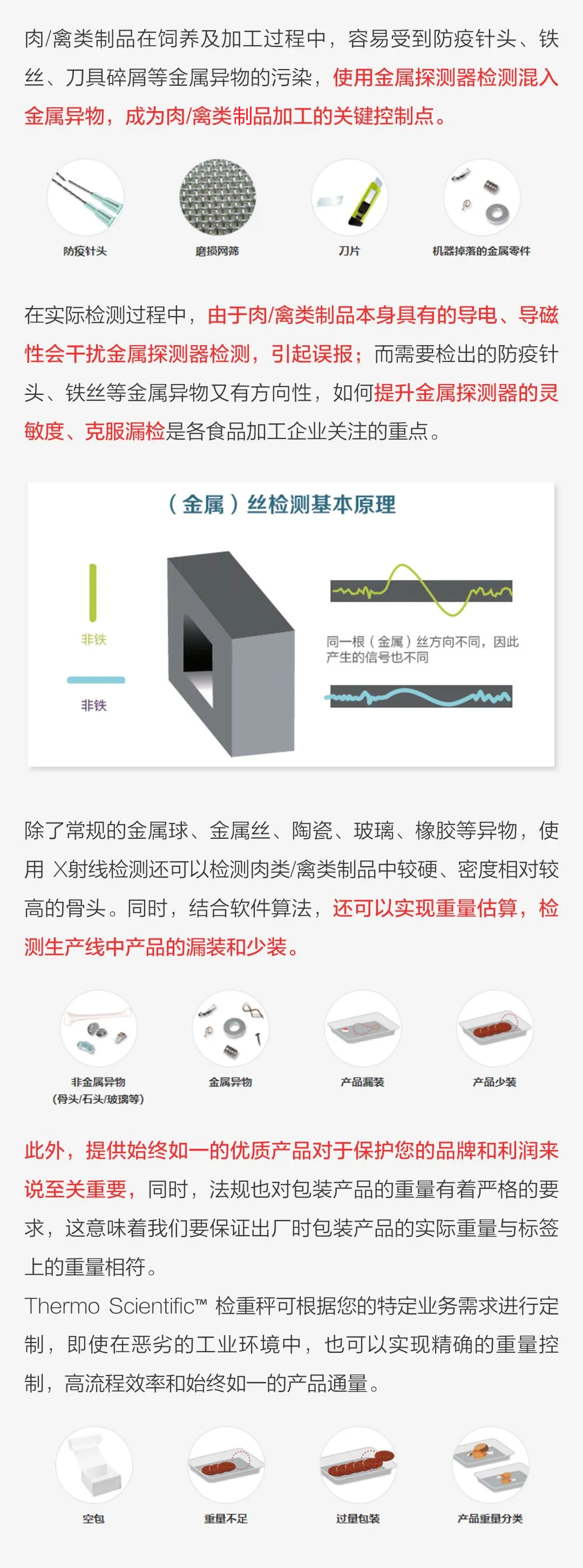 肉/禽类制品在饲养及加工过程中，容易受到防疫针头、铁丝、刀具碎屑等金属异物的污染，使用金属探测器检测混入金属异物，成为肉/禽类制品加工的关键控制点。

防疫针头

磨损网筛

刀片

机器掉落的金属零件

在实际检测过程中，由于肉/禽类制品本身具有的导电、导磁性会干扰金属探测器检测，引起误报；而需要检出的防疫针头、铁丝等金属异物又有方向性，如何提升金属探测器的灵敏度、克服漏检是各食品加工企业关注的重点。

（金属）丝检测基本原理

非铁

非铁

同一根（金属）丝方向不同，因此产生的信号也不同

除了常规的金属球、金属丝、陶瓷、玻璃、橡胶等异物，使用 X射线检测还可以检测肉类/禽类制品中较硬、密度相对较高的骨头。同时，结合软件算法，还可以实现重量估算，检测生产线中产品的漏装和少装。

非金属异物
(骨头/石头/玻璃等)

金属异物

产品漏装

产品少装

此外，提供始终如一的优质产品对于保护您的品牌和利润来说至关重要，同时，法规也对包装产品的重量有着严格的要求，这意味着我们要保证出厂时包装产品的实际重量与标签上的重量相符。
Thermo Scientific™ 检重秤可根据您的特定业务需求进行定制，即使在恶劣的工业环境中，也可以实现精确的重量控制，高流程效率和始终如一的产品通量。

空包

重量不足

过量包装

产品重量分类