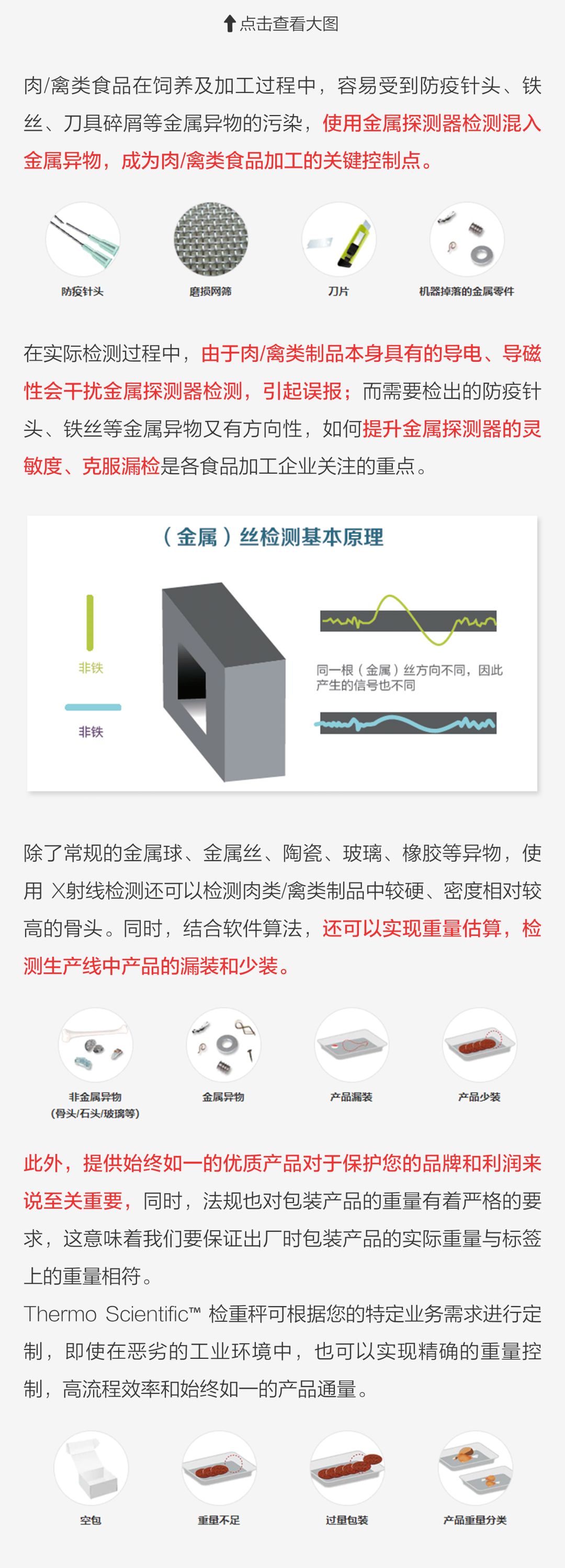 点击查看大图

肉/禽类食品在饲养及加工过程中，容易受到防疫针头、铁丝、刀具碎屑等金属异物的污染，使用金属探测器检测混入金属异物，成为肉/禽类食品加工的关键控制点。

防疫针头
磨损网筛
刀片
机器掉落的金属零件

在实际检测过程中，由于肉/禽类制品本身具有的导电、导磁性会干扰金属探测器检测，引起误报；而需要检出的防疫针头、铁丝等金属异物又有方向性，如何提升金属探测器的灵敏度、克服漏检是各食品加工企业关注的重点。

（金属）丝检测基本原理

非铁
非铁
同一根（金属）丝方向不同，因此产生的信号也不同

除了常规的金属球、金属丝、陶瓷、玻璃、橡胶等异物，使用 X射线检测还可以检测肉类/禽类制品中较硬、密度相对较高的骨头。同时，结合软件算法，还可以实现重量估算，检测生产线中产品的漏装和少装。

非金属异物
(骨头/石头/玻璃等)
金属异物
产品漏装
产品少装

此外，提供始终如一的优质产品对于保护您的品牌和利润来说至关重要，同时，法规也对包装产品的重量有着严格的要求，这意味着我们要保证出厂时包装产品的实际重量与标签上的重量相符。
Thermo Scientific™ 检重秤可根据您的特定业务需求进行定制，即使在恶劣的工业环境中，也可以实现精确的重量控制，高流程效率和始终如一的产品通量。

空包
重量不足
过量包装
产品重量分类