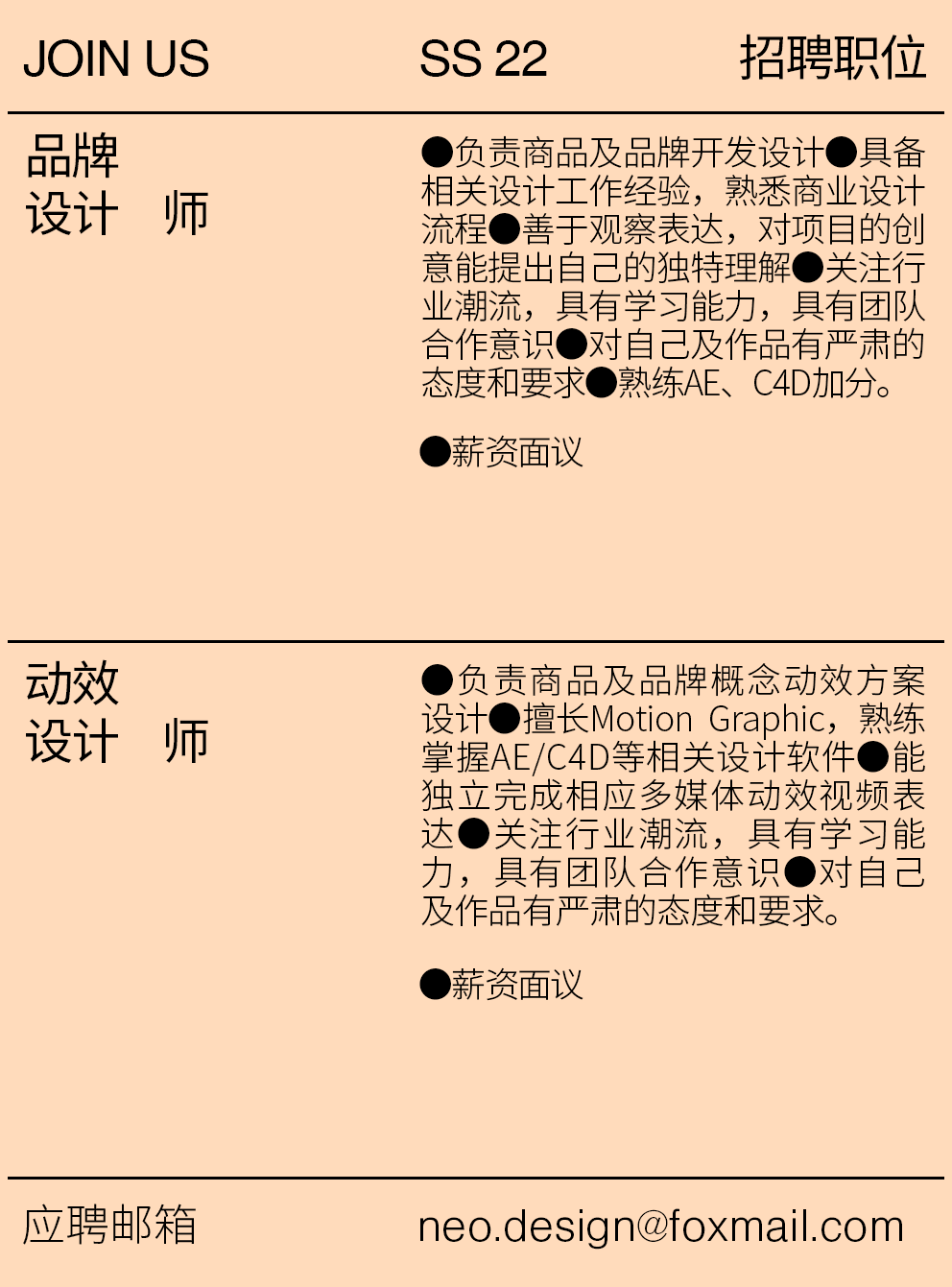 JOIN US SS 22 招聘职位

品牌
设计 师

●负责商品及品牌开发设计●具备相关设计工作经验，熟悉商业设计流程●善于观察表达，对项目的创意能提出自己的独特理解●关注行业潮流，具有学习能力，具有团队合作意识●对自己及作品有严肃的态度和要求●熟练AE、C4D加分。

●薪资面议

动效
设计 师

●负责商品及品牌概念动效方案设计●擅长Motion Graphic，熟练掌握AE/C4D等相关设计软件●能独立完成相应多媒体动效视频表达●关注行业潮流，具有学习能力，具有团队合作意识●对自己及作品有严肃的态度和要求。

●薪资面议

应聘邮箱 neo.design@foxmail.com