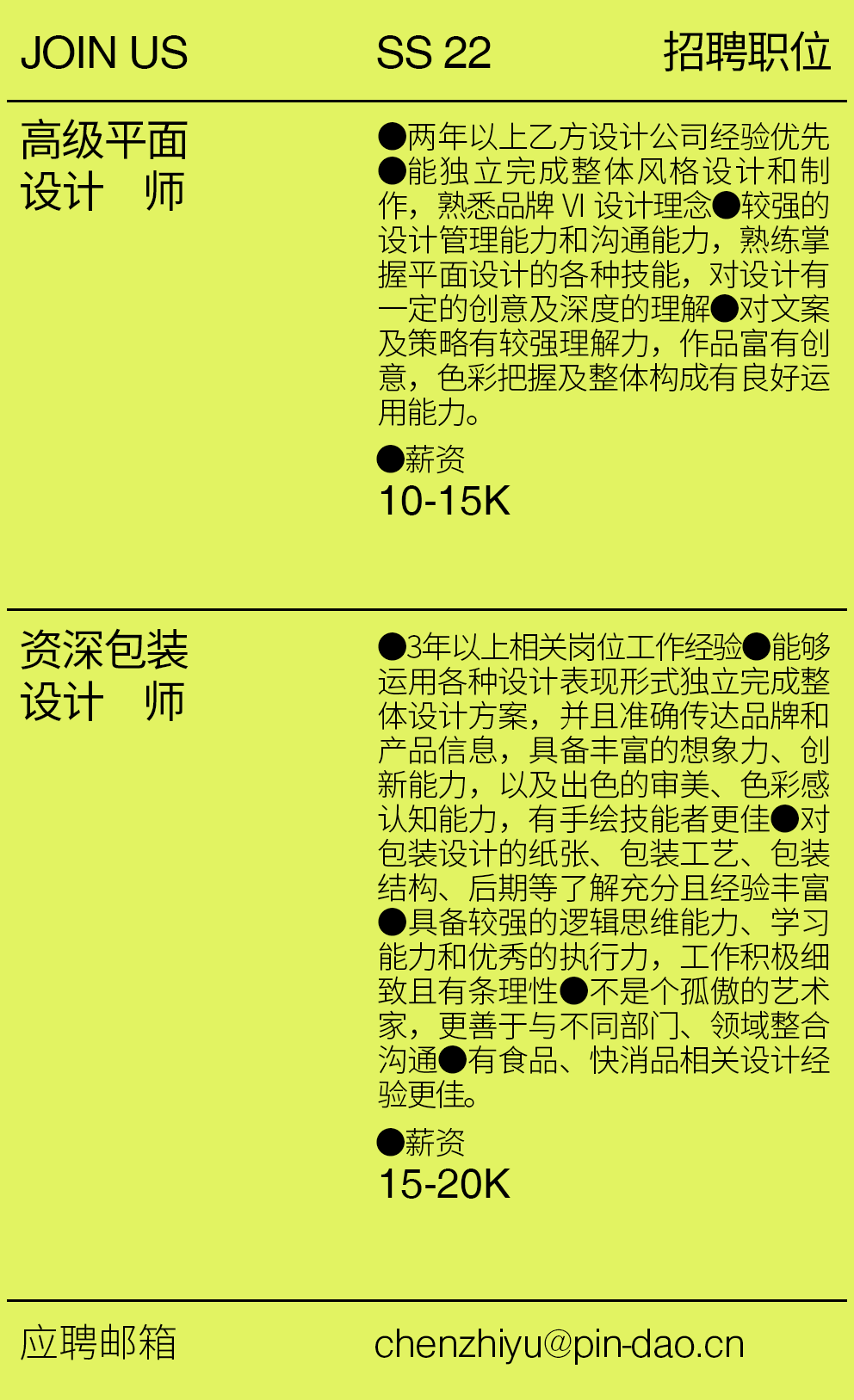 JOIN US SS 22 招聘职位

高级平面
设计 师

●两年以上乙方设计公司经验优先●能独立完成整体风格设计和制作，熟悉品牌VI设计理念●较强的设计管理能力和沟通能力，熟练掌握平面设计的各种技能，对设计有一定的创意及深度的理解●对文案及策略有较强理解力，作品富有创意，色彩把握及整体构成有良好运用能力。

●薪资
10-15K

资深包装
设计 师

●3年以上相关岗位工作经验●能够运用各种设计表现形式独立完成整体设计方案，并且准确传达品牌和产品信息，具备丰富的想象力、创新能力，以及出色的审美、色彩感认知能力，有手绘技能者更佳●对包装设计的纸张、包装工艺、包装结构、后期等了解充分且经验丰富●具备较强的逻辑思维能力、学习能力和优秀的执行力，工作积极细致且有条理性●不是个孤傲的艺术家，更善于与不同部门、领域整合沟通●有食品、快消品相关设计经验更佳。

●薪资
15-20K

应聘邮箱 chenzhiyu@pin-dao.cn