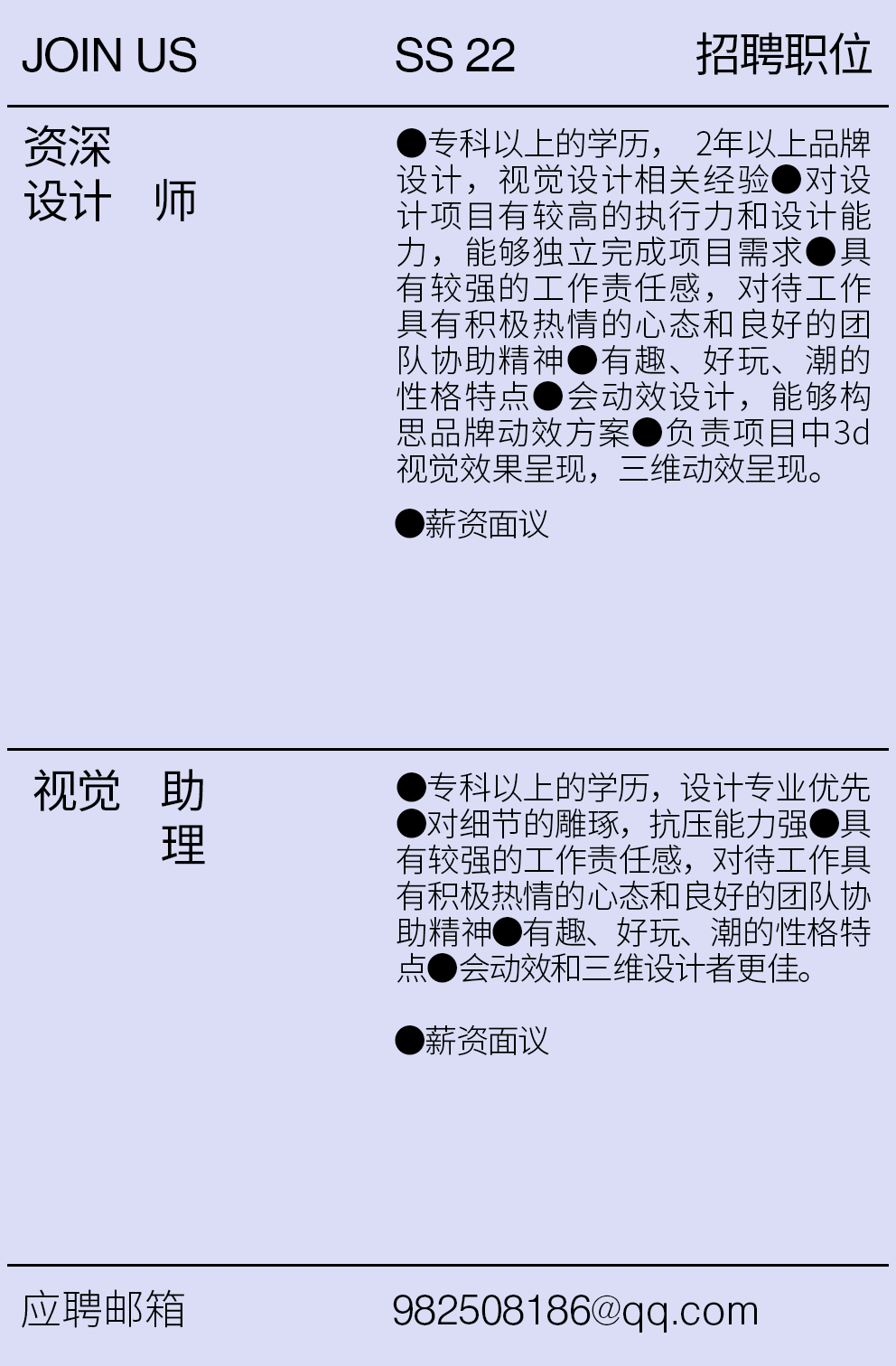 JOIN US SS 22 招聘职位

资深
设计 师

●专科以上的学历，2年以上品牌设计，视觉设计相关经验●对设计项目有较高的执行力和设计能力，能够独立完成项目需求●具有较强的工作责任感，对待工作具有积极热情的心态和良好的团队协助精神●有趣、好玩、潮的性格特点●会动效设计，能够构思品牌动效方案●负责项目中3d视觉效果呈现，三维动效呈现。

●薪资面议

视觉 助
理

●专科以上的学历，设计专业优先●对细节的雕琢，抗压能力强●具有较强的工作责任感，对待工作具有积极热情的心态和良好的团队协助精神●有趣、好玩、潮的性格特点●会动效和三维设计者更佳。

●薪资面议

应聘邮箱 982508186@qq.com