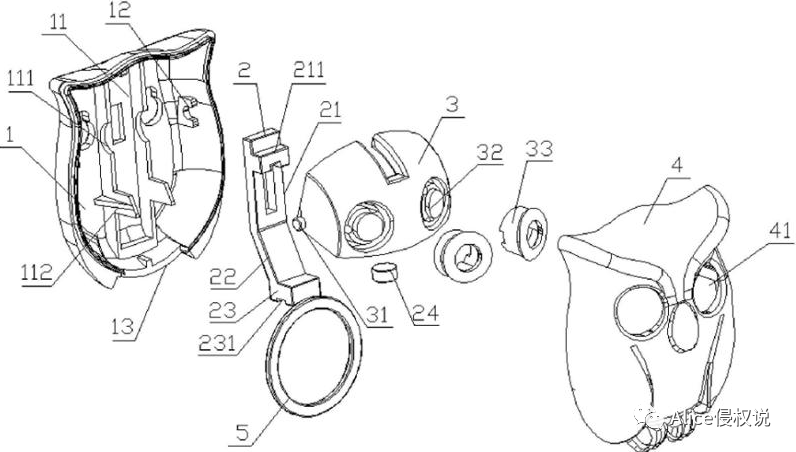 11
12
111
1
112
13
2
211
21
22
23
231
5
3
32
33
31
24
4
41
Alice侵权说