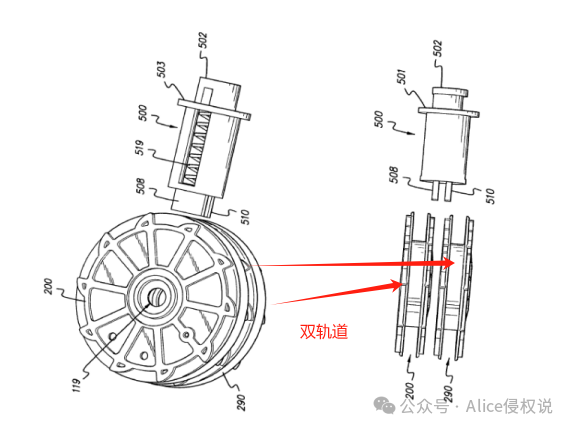 502
503
500
519
508
510
200
119
290
502
501
500
508
510
双轨道
200
290
公众号 · Alice侵权说