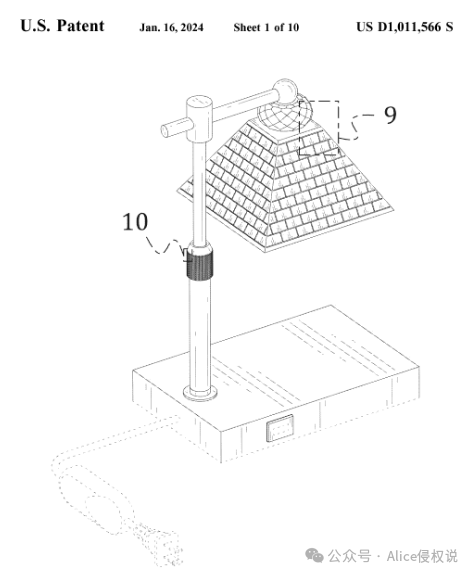 U.S. Patent Jan. 16, 2024 Sheet 1 of 10 US D1,011,566 S

9

10

公众号 · Alice侵权说