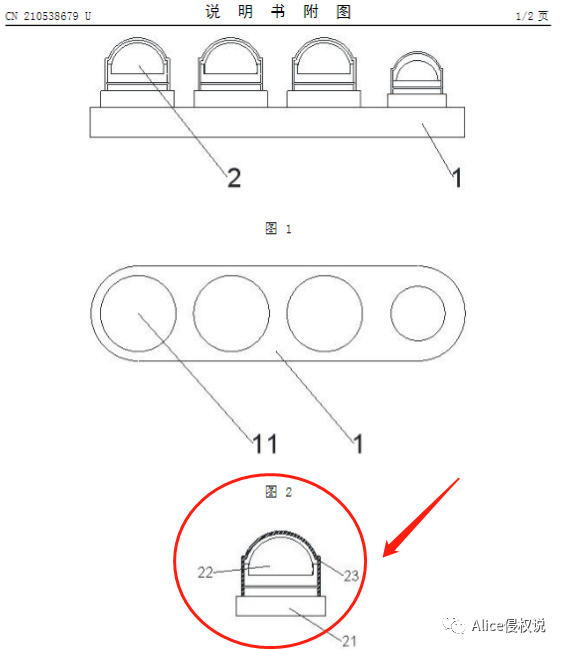 CN 210538679 U

说 明 书 附 图

1/2 页

2

1

图 1

11

1

图 2

22

23

21

Alice侵权说