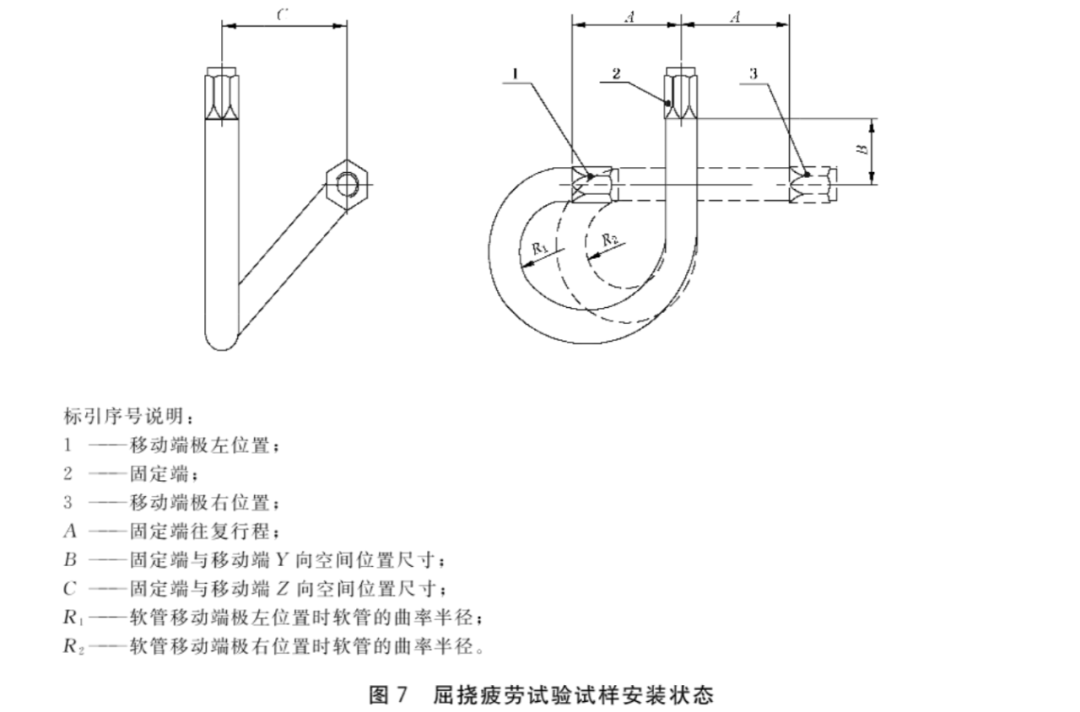 $C$

$A$ $A$

1 2 3

$B$

$R_1$ $R_2$

标引序号说明：

1 ——移动端极左位置；

2 ——固定端；

3 ——移动端极右位置；

$A$ ——固定端往复行程；

$B$ ——固定端与移动端 $Y$ 向空间位置尺寸；

$C$ ——固定端与移动端 $Z$ 向空间位置尺寸；

$R_1$——软管移动端极左位置时软管的曲率半径；

$R_2$——软管移动端极右位置时软管的曲率半径。

图 7 屈挠疲劳试验试样安装状态