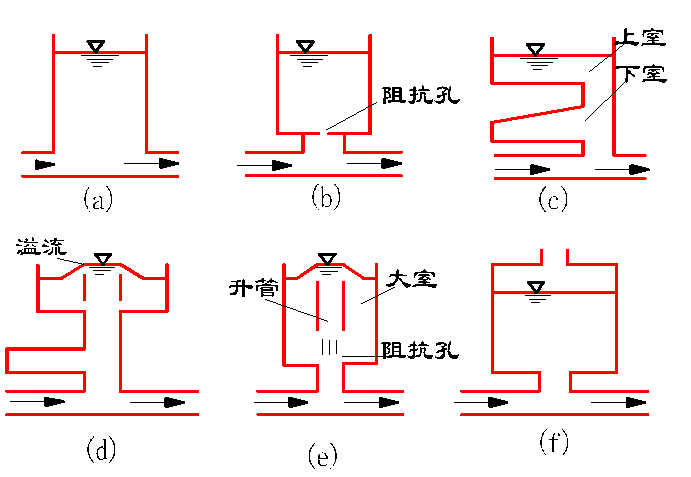 (a)

阻抗孔

(b)

上室

下室

(c)

溢流

(d)

升管

大室

阻抗孔

(e)

(f)