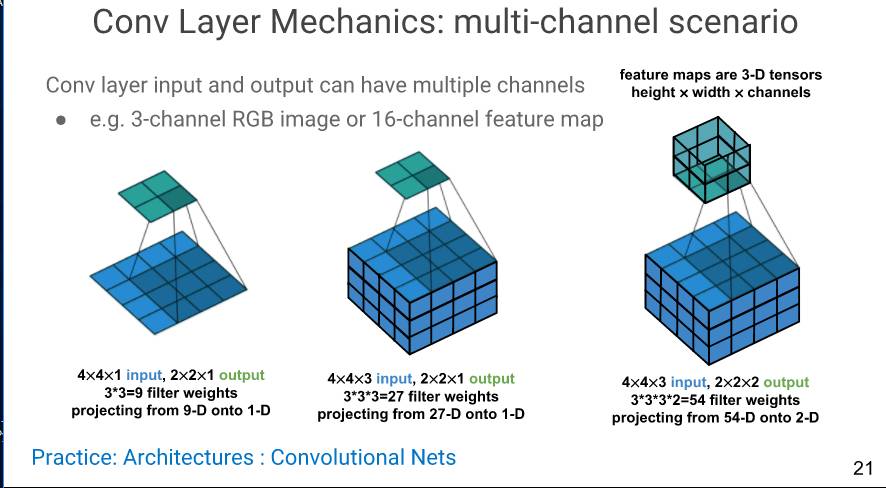 Conv Layer Mechanics: multi-channel scenario

Conv layer input and output can have multiple channels

● e.g. 3-channel RGB image or 16-channel feature map

feature maps are 3-D tensors
height × width × channels

4×4×1 input, 2×2×1 output
3*3=9 filter weights
projecting from 9-D onto 1-D

4×4×3 input, 2×2×1 output
3*3*3=27 filter weights
projecting from 27-D onto 1-D

4×4×3 input, 2×2×2 output
3*3*3*2=54 filter weights
projecting from 54-D onto 2-D

Practice: Architectures : Convolutional Nets

21