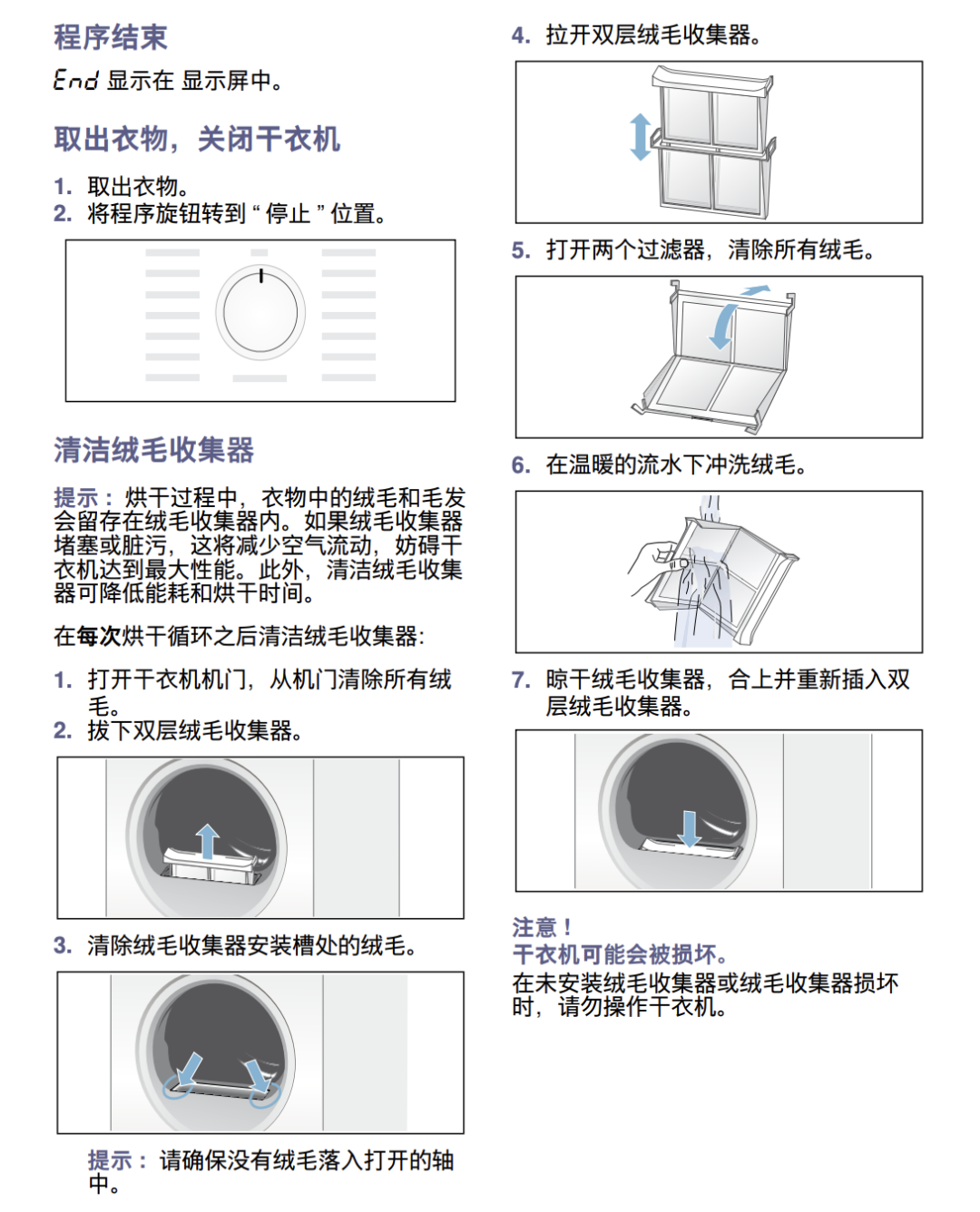 程序结束

End 显示在 显示屏中。

取出衣物，关闭干衣机

1. 取出衣物。
2. 将程序旋钮转到 “ 停止 ” 位置。

清洁绒毛收集器

提示： 烘干过程中，衣物中的绒毛和毛发会留存在绒毛收集器内。如果绒毛收集器堵塞或脏污，这将减少空气流动，妨碍干衣机达到最大性能。此外，清洁绒毛收集器可降低能耗和烘干时间。

在每次烘干循环之后清洁绒毛收集器：

1. 打开干衣机机门，从机门清除所有绒毛。
2. 拔下双层绒毛收集器。

3. 清除绒毛收集器安装槽处的绒毛。

提示： 请确保没有绒毛落入打开的轴中。

4. 拉开双层绒毛收集器。

5. 打开两个过滤器，清除所有绒毛。

6. 在温暖的流水下冲洗绒毛。

7. 晾干绒毛收集器，合上并重新插入双层绒毛收集器。

注意！
干衣机可能会被损坏。
在未安装绒毛收集器或绒毛收集器损坏时，请勿操作干衣机。