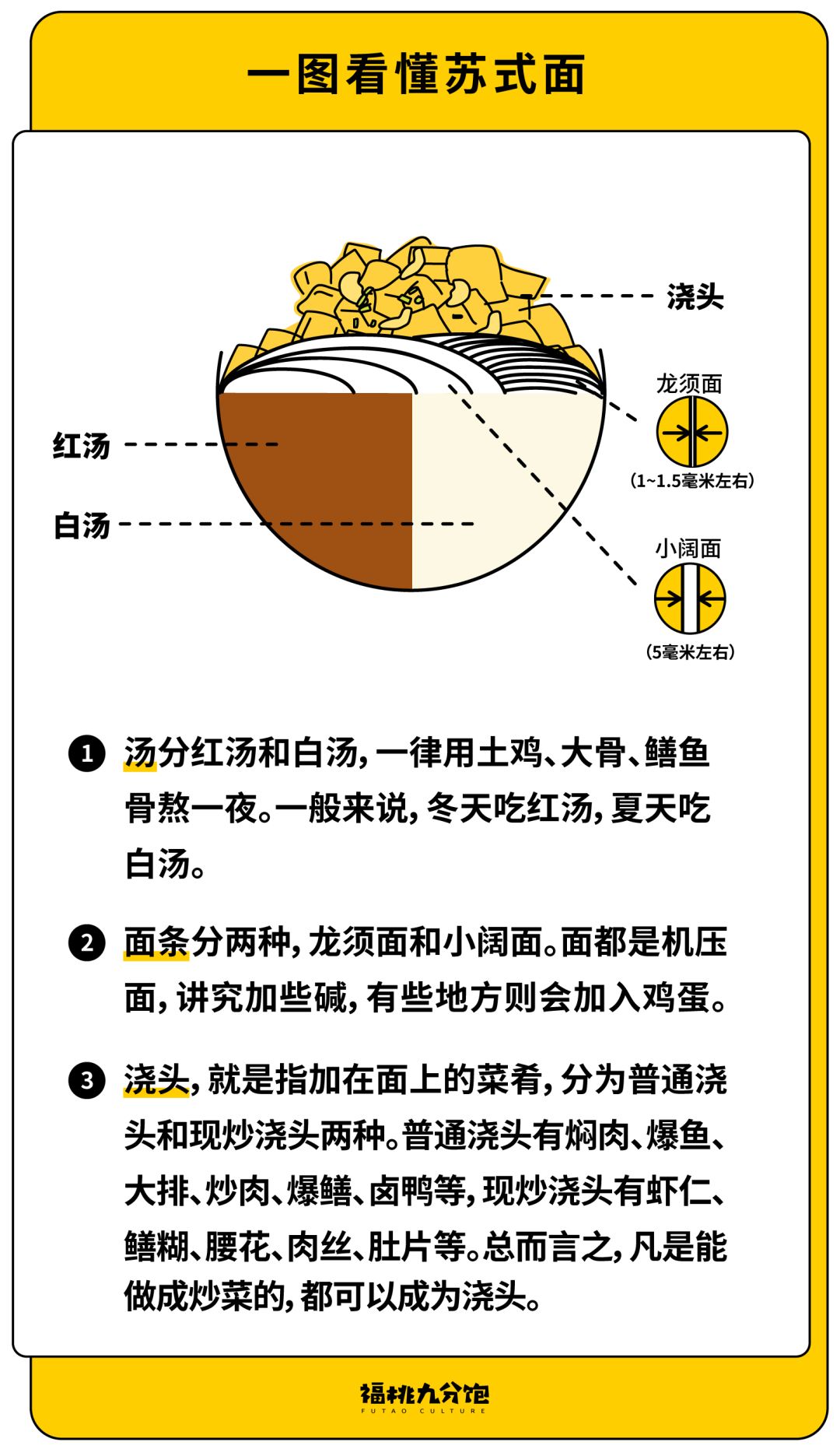 一图看懂苏式面

浇头

龙须面

(1~1.5毫米左右)

红汤

白汤

小阔面

(5毫米左右)

1 汤分红汤和白汤，一律用土鸡、大骨、鳝鱼骨熬一夜。一般来说，冬天吃红汤，夏天吃白汤。

2 面条分两种，龙须面和小阔面。面都是机压面，讲究加些碱，有些地方则会加入鸡蛋。

3 浇头，就是指加在面上的菜肴，分为普通浇头和现炒浇头两种。普通浇头有焖肉、爆鱼、大排、炒肉、爆鳝、卤鸭等，现炒浇头有虾仁、鳝糊、腰花、肉丝、肚片等。总而言之，凡是能做成炒菜的，都可以成为浇头。

福桃九分饱
FUTAO CULTURE