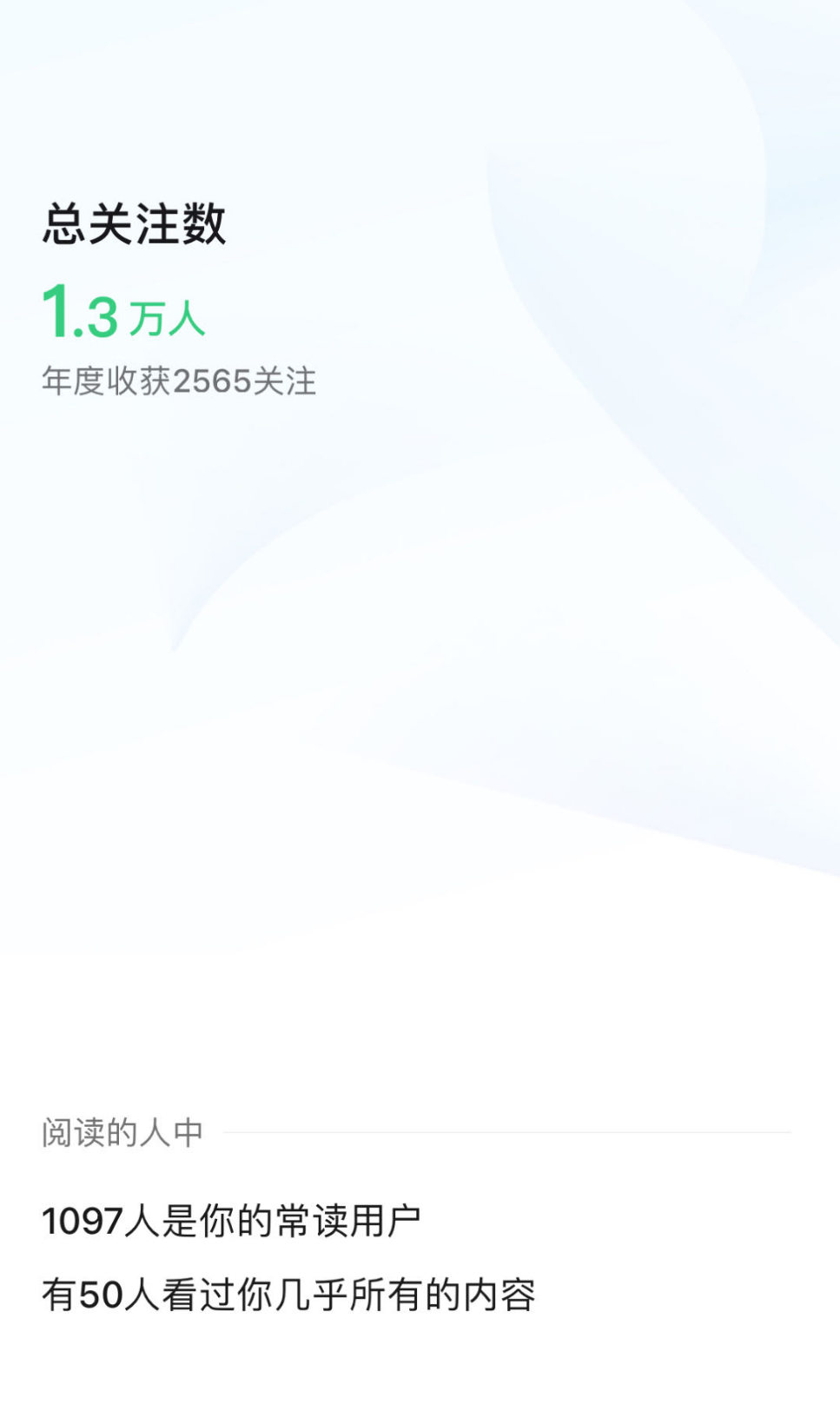 总关注数

1.3 万人

年度收获2565关注

阅读的人中

1097人是你的常读用户

有50人看过你几乎所有的内容