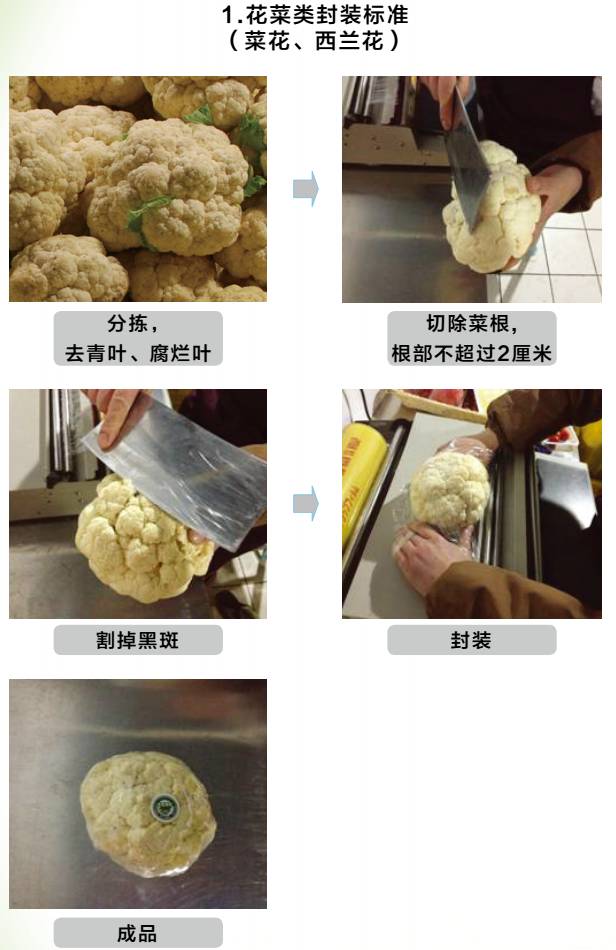 1.花菜类封装标准
（菜花、西兰花）

分拣，
去青叶、腐烂叶

切除菜根，
根部不超过2厘米

割掉黑斑

封装

成品